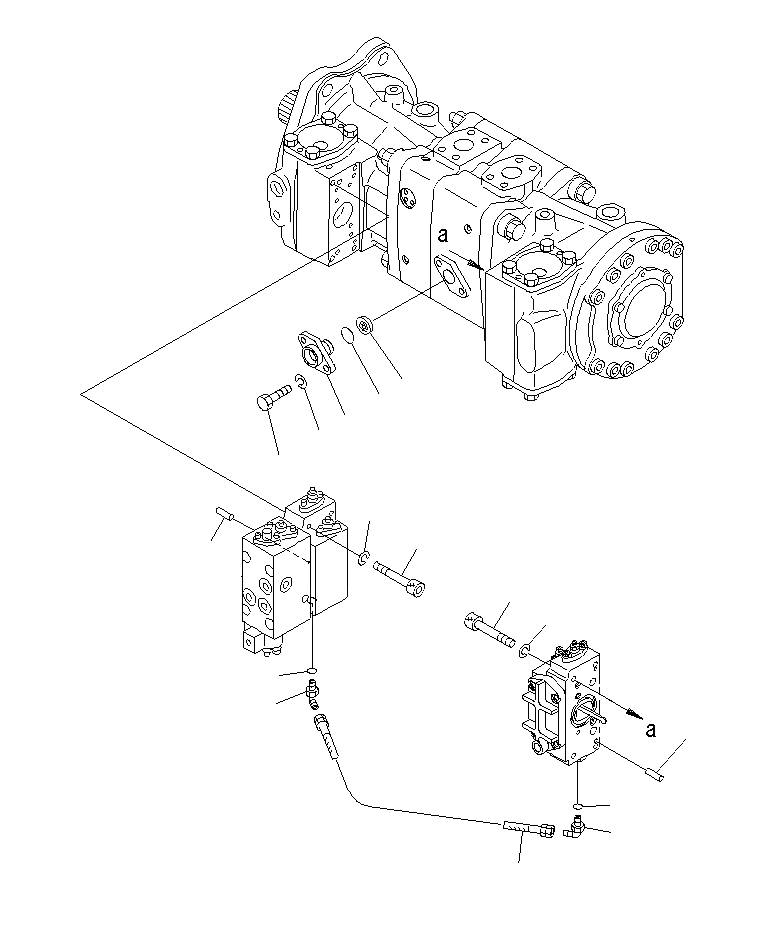 a

a