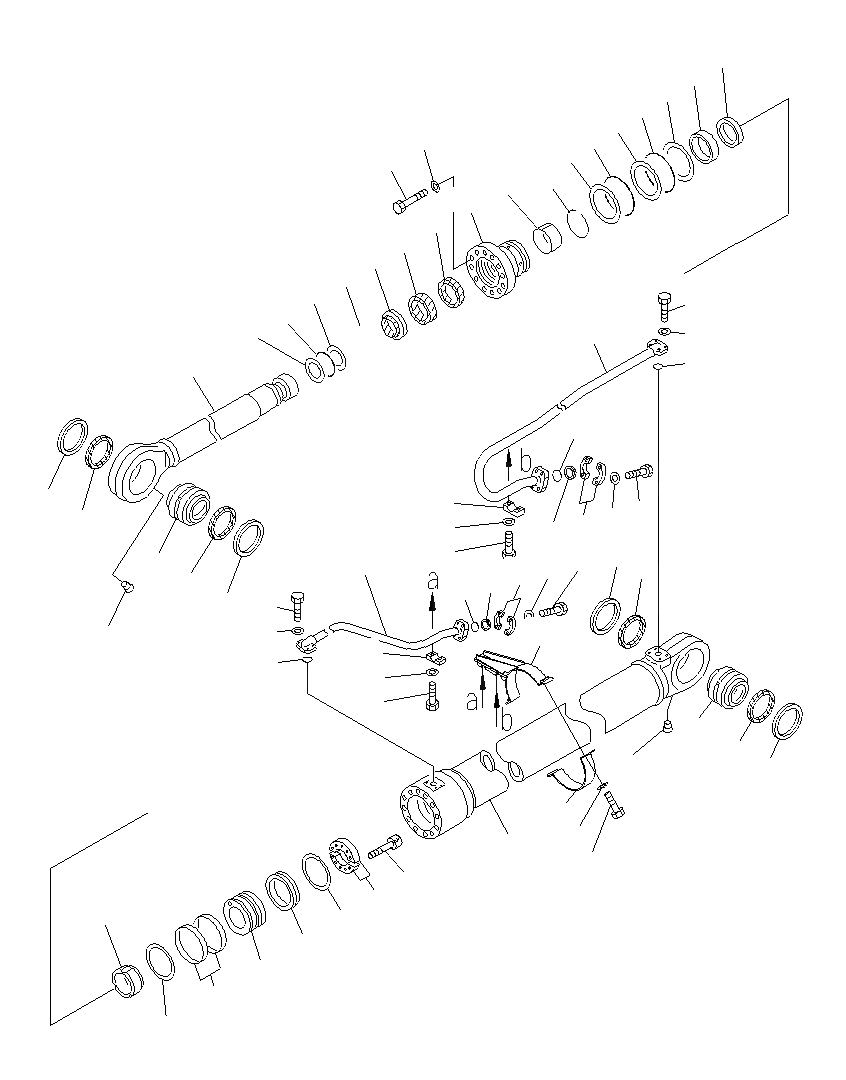 b
a
a
b