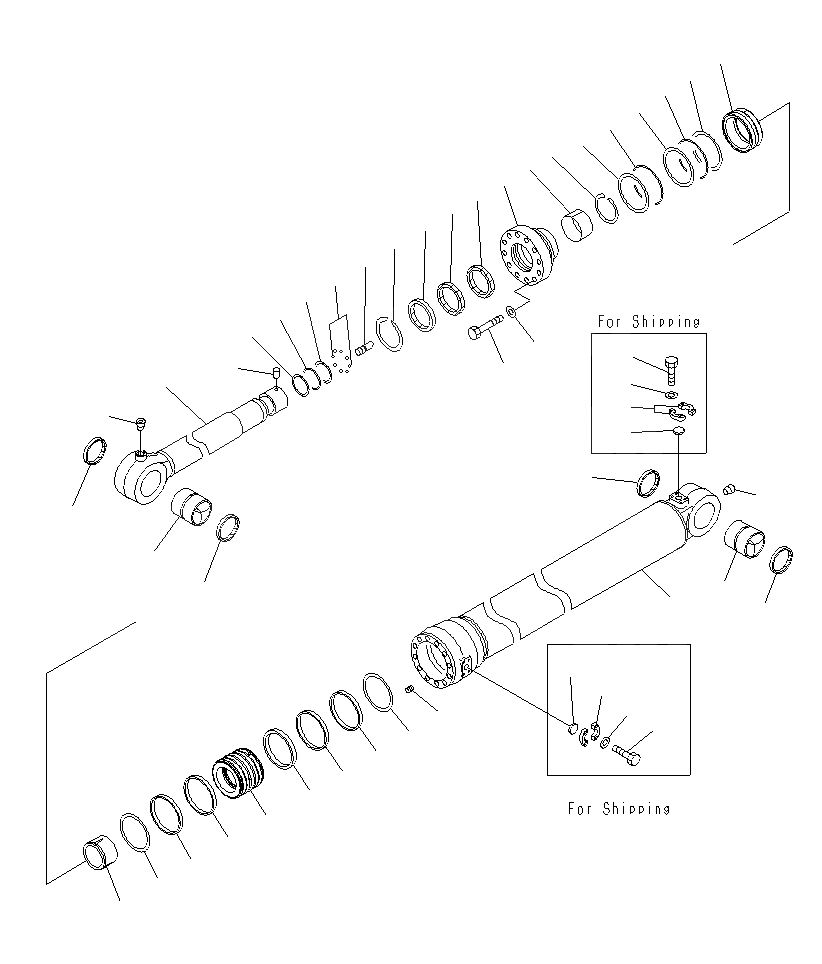 For Shipping

For Shipping