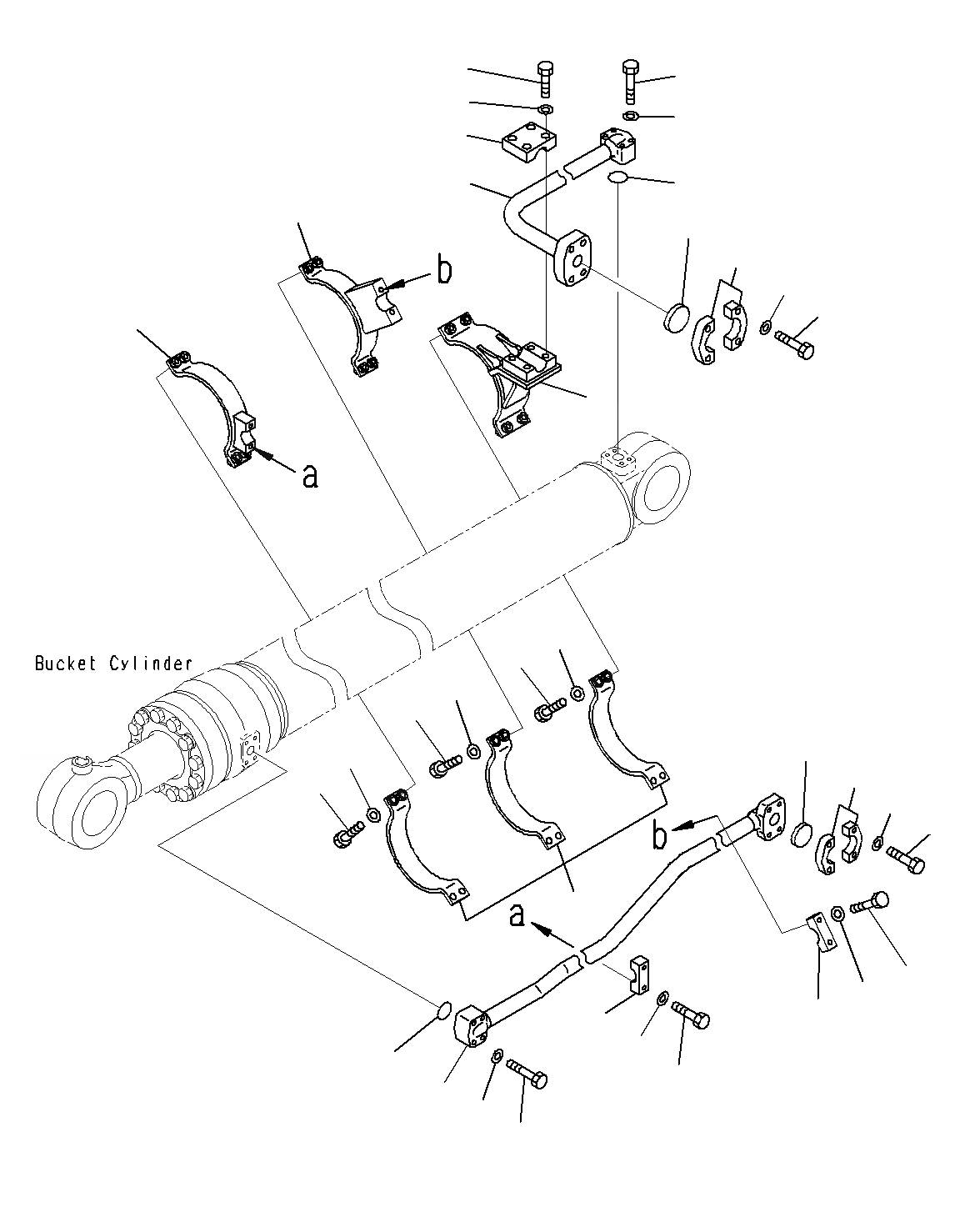 b

a

Bucket Cylinder

b

a