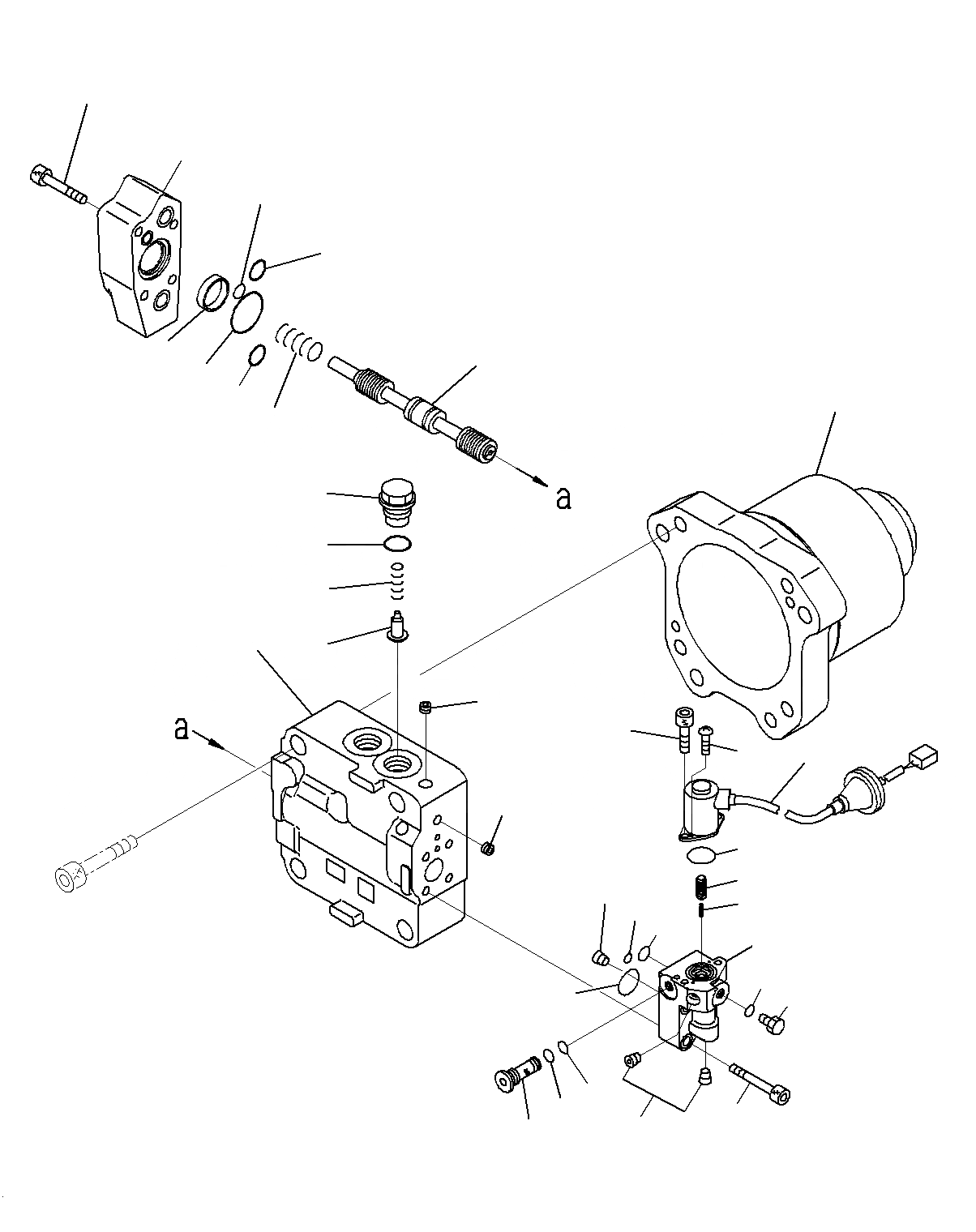 a

a