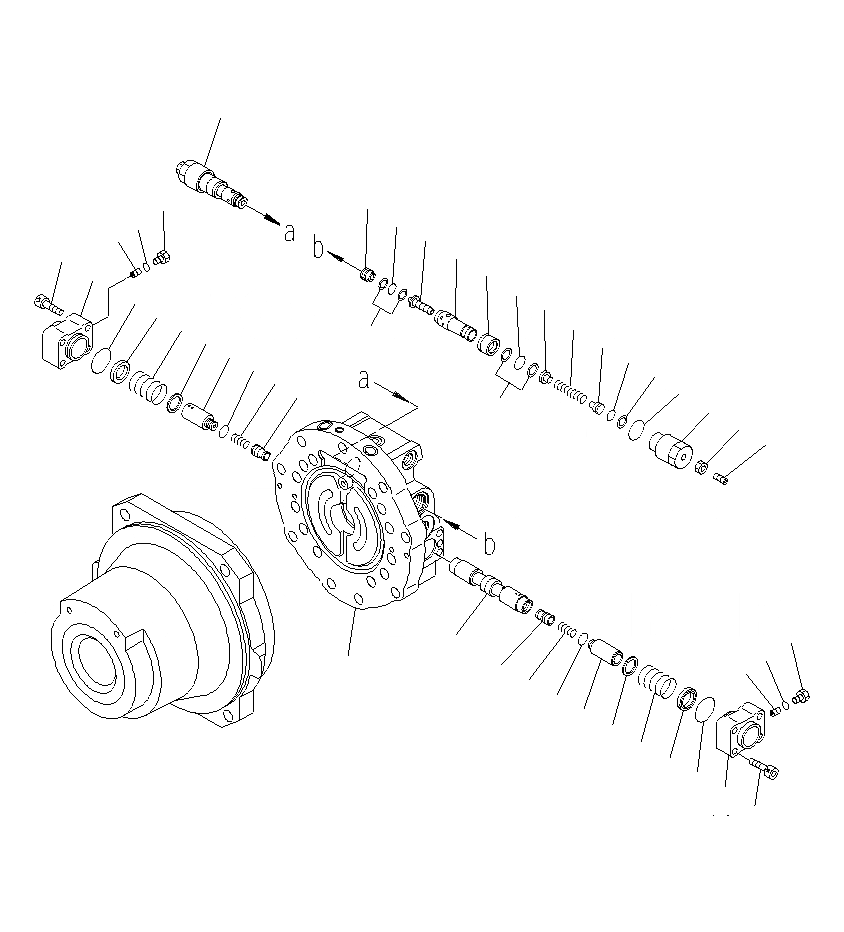 a
b
a
b