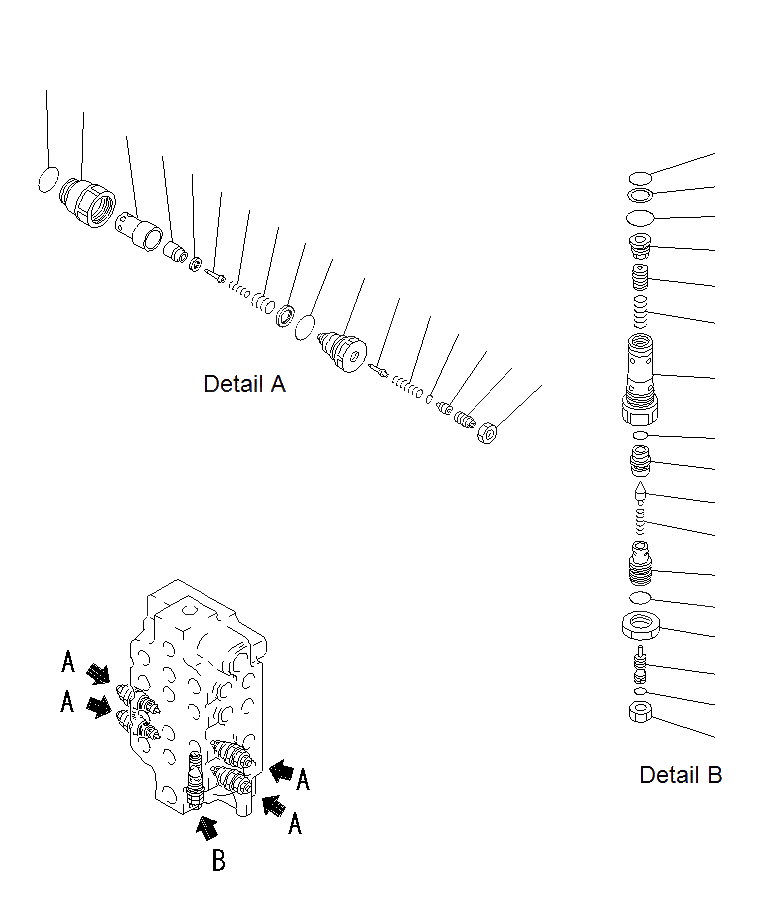 Detail A

A
A
A
A
B

Detail B