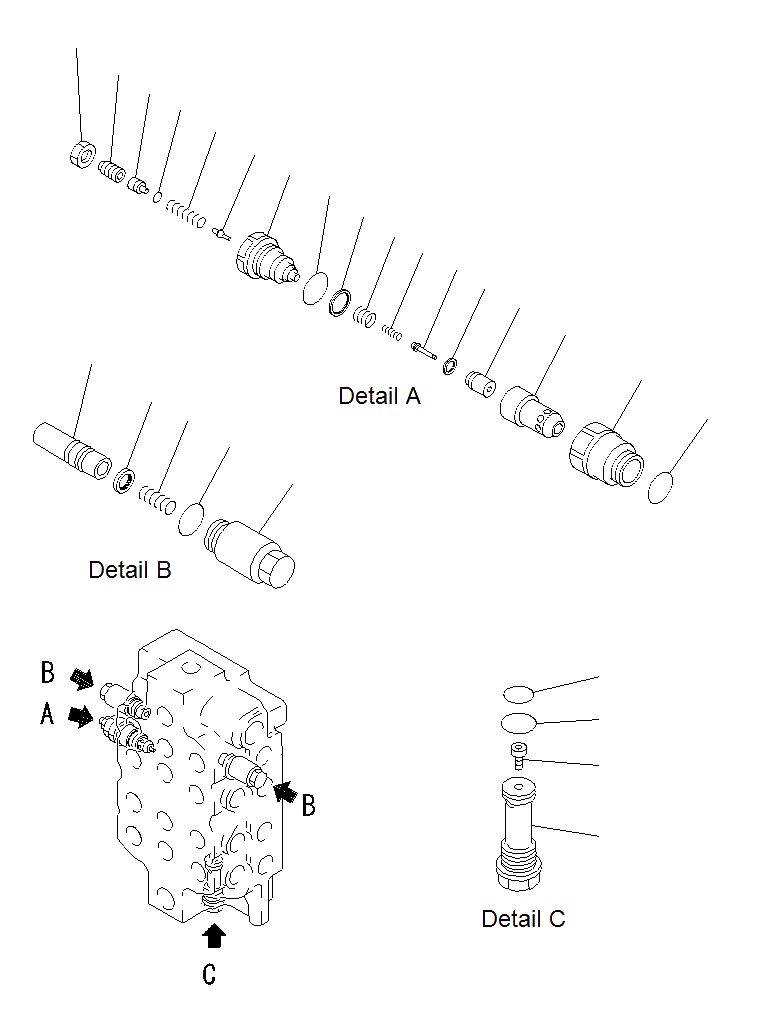 Detail A

Detail B

B
A
B
C

Detail C