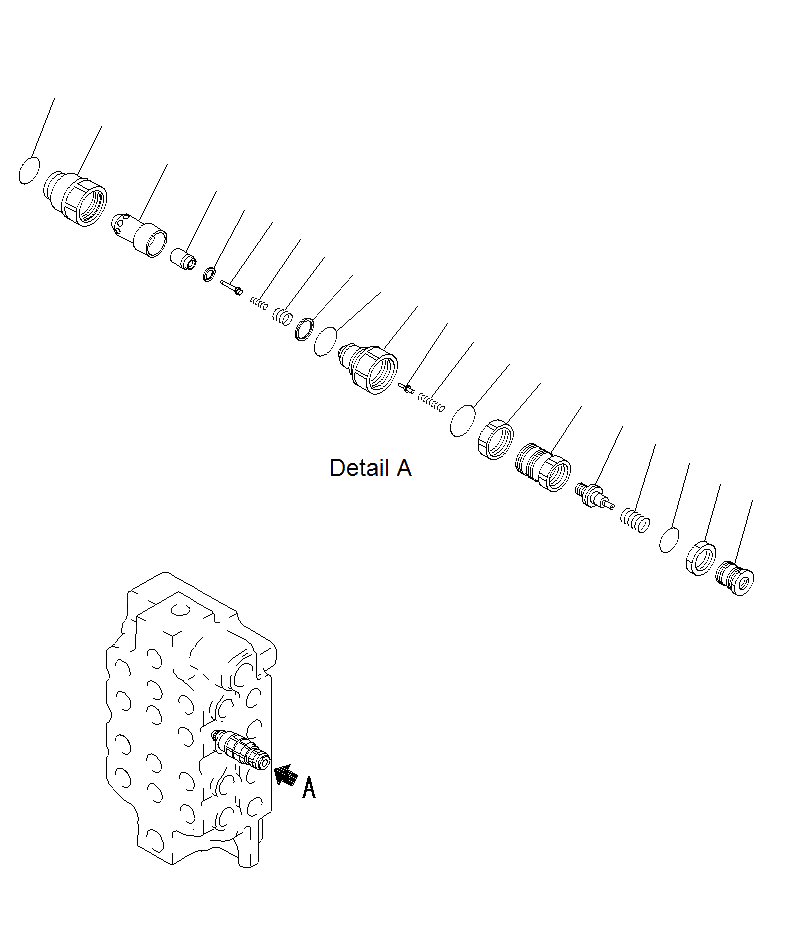 Detail A

A