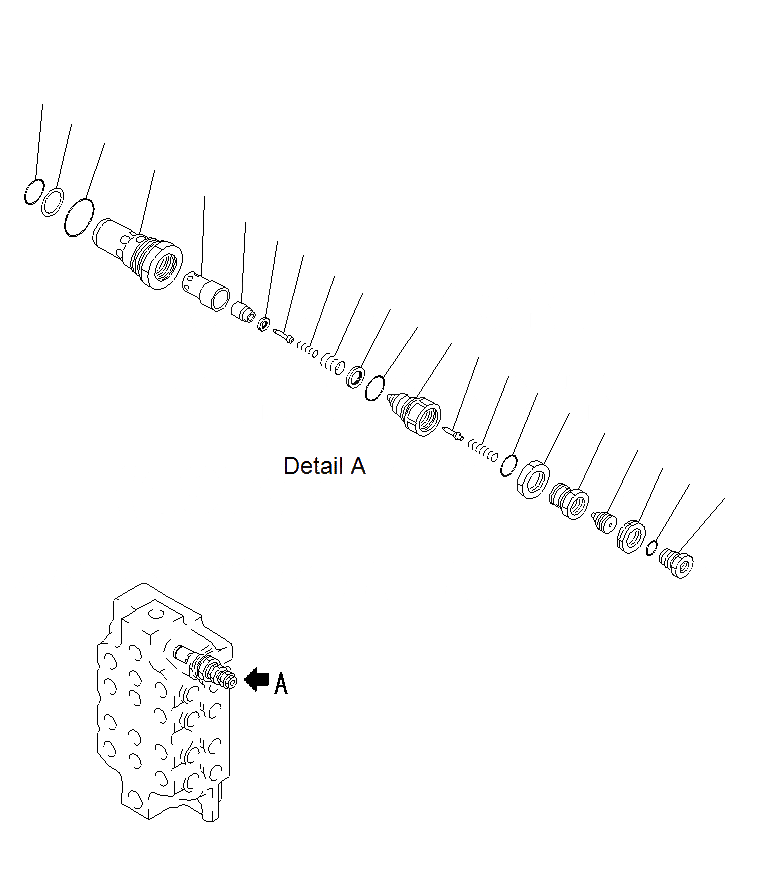 Detail A

A