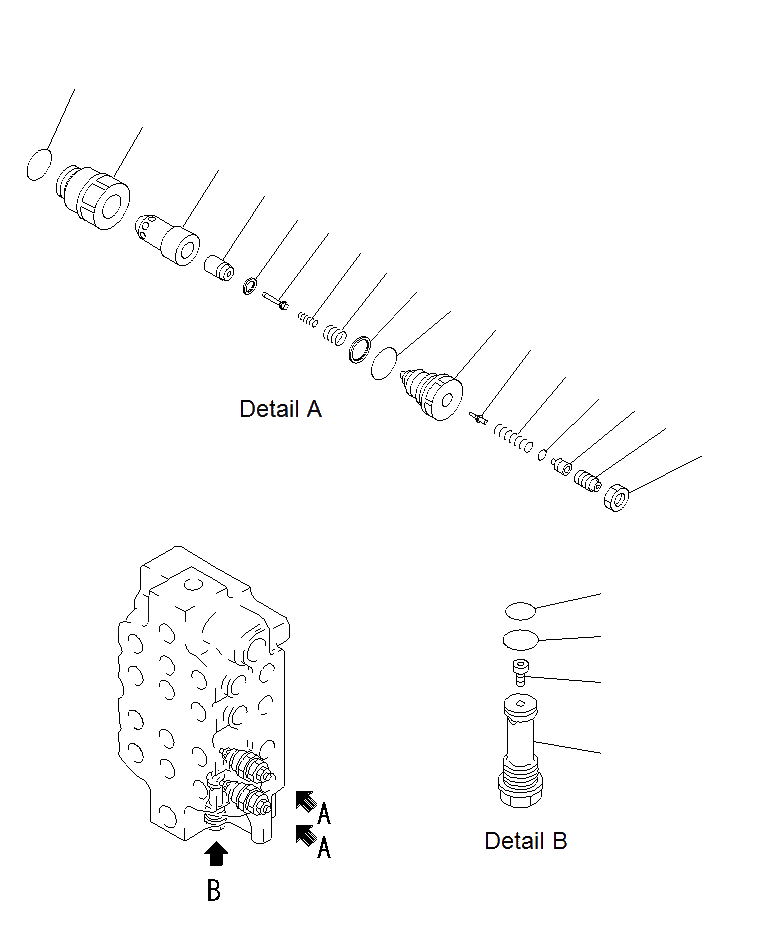 Detail A

A

A

B

Detail B