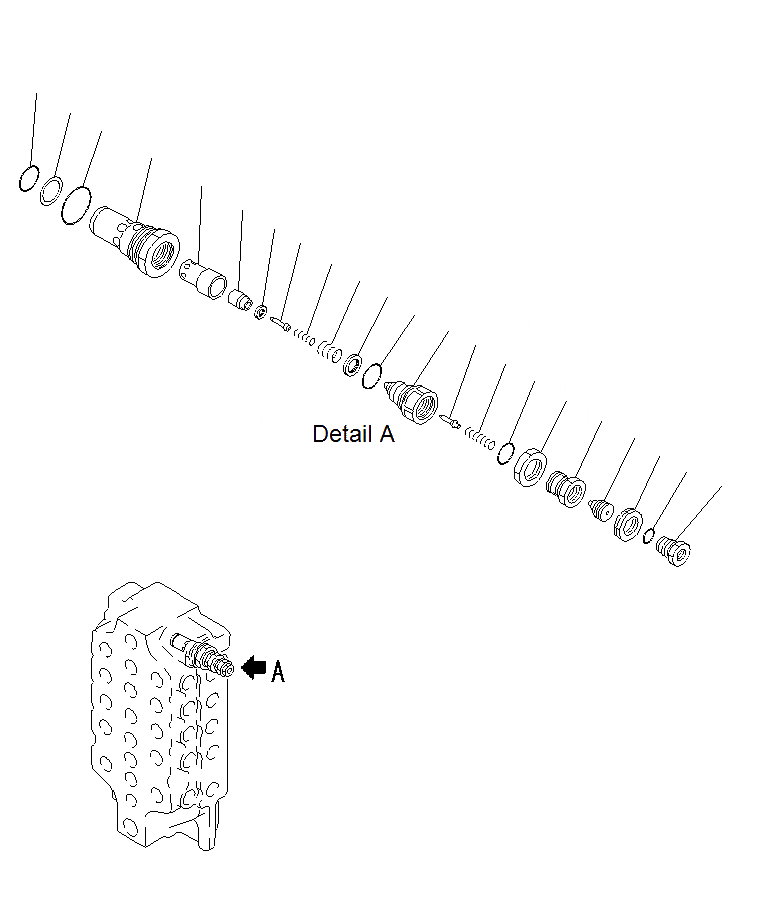 Detail A

A