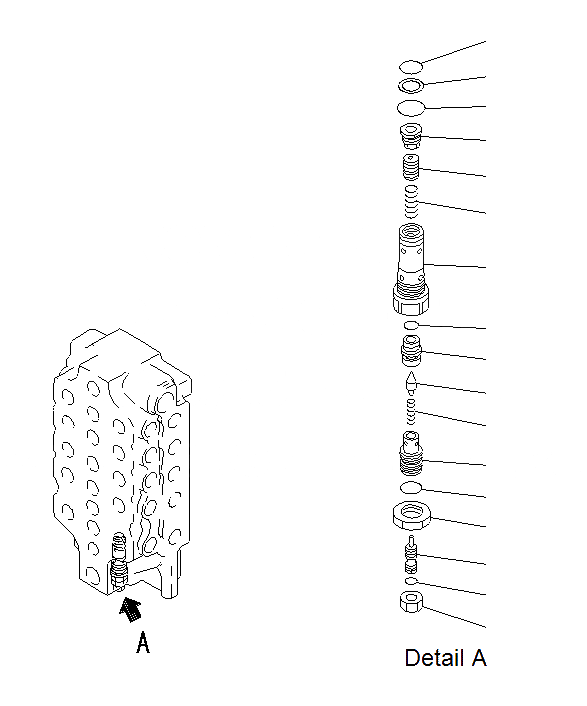 A

Detail A