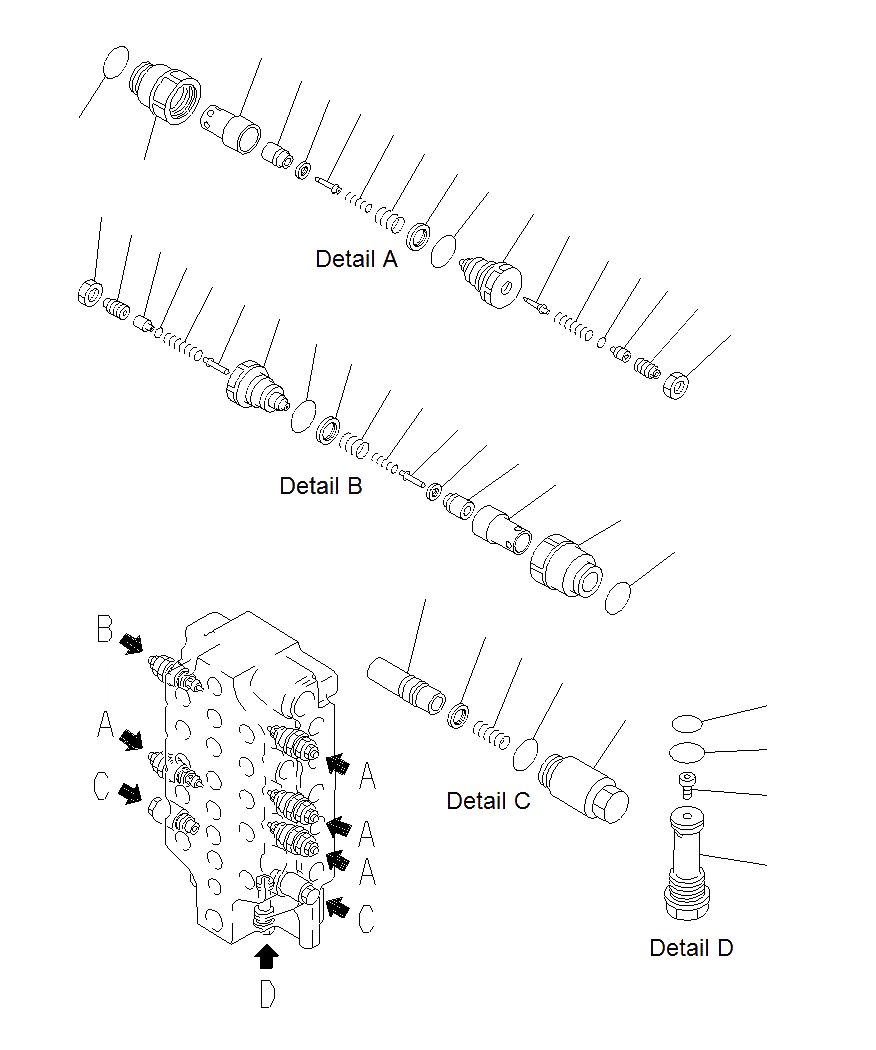 Detail A

Detail B

B
A
C

A
A
A
C

D

Detail C

Detail D