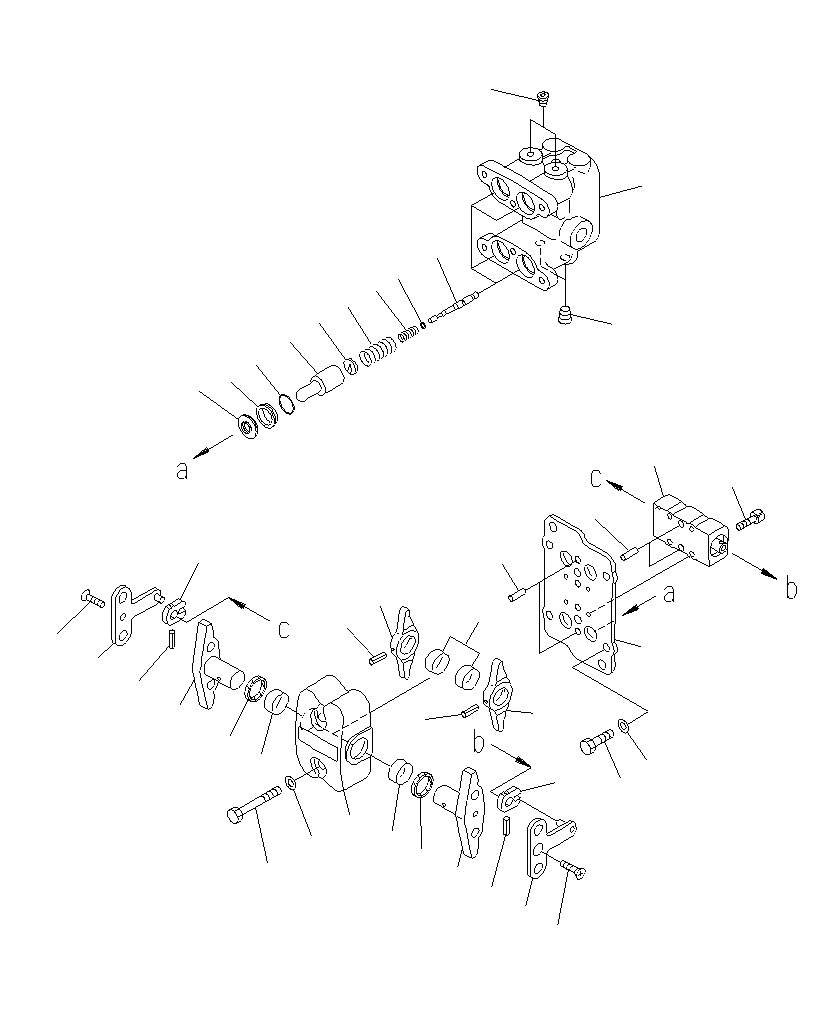 a
c
b
c
a
b