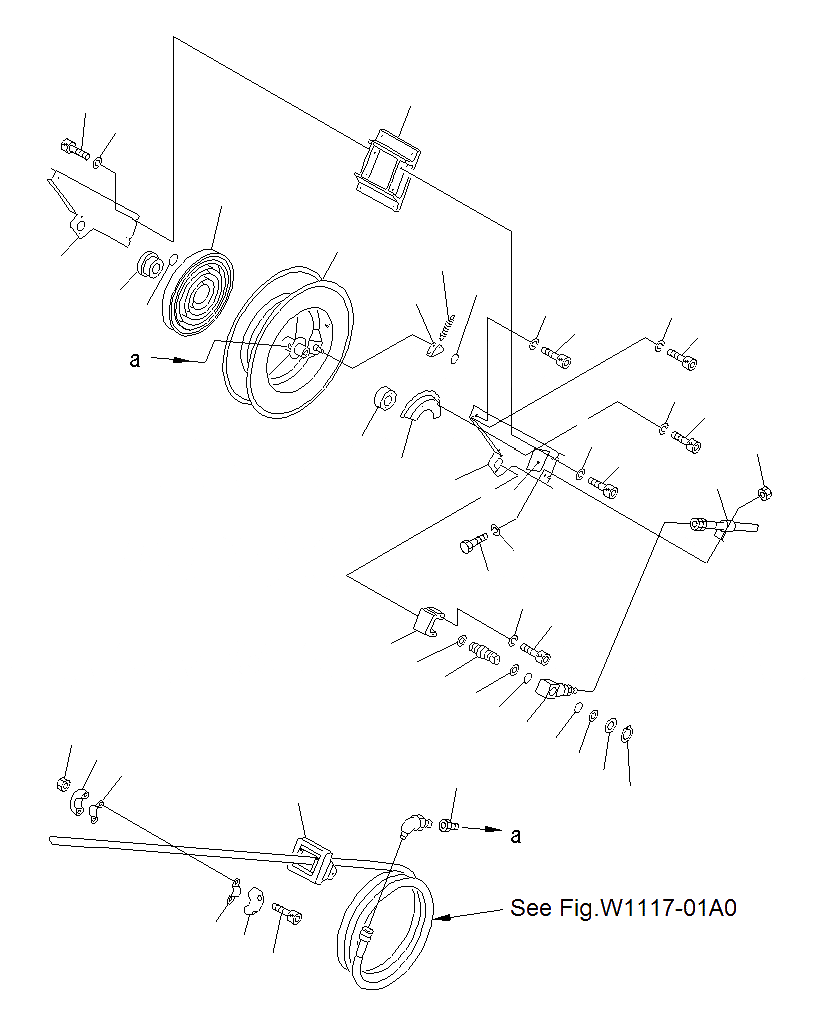 a

a

See Fig.W1117-01A0