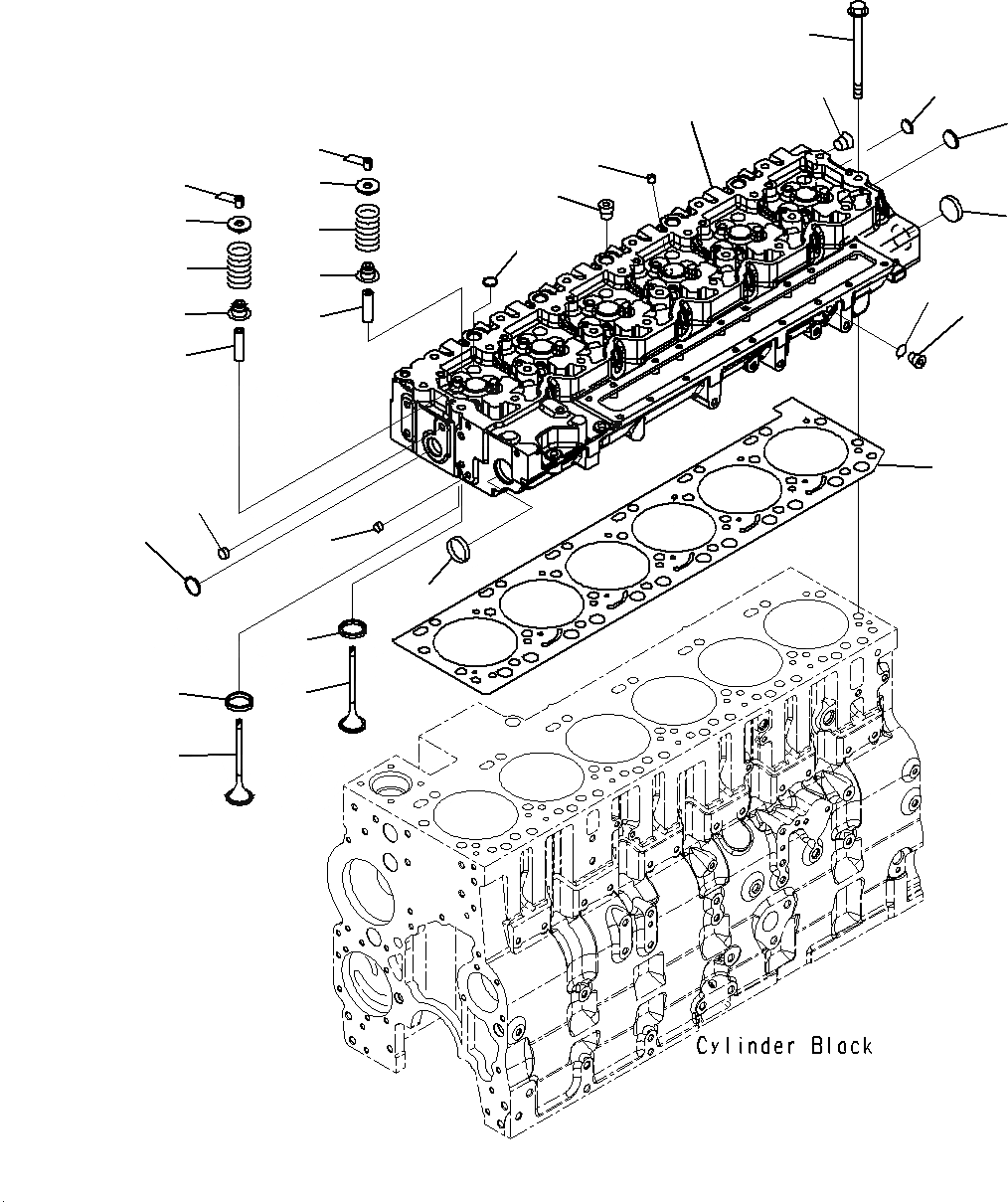 Cylinder Block