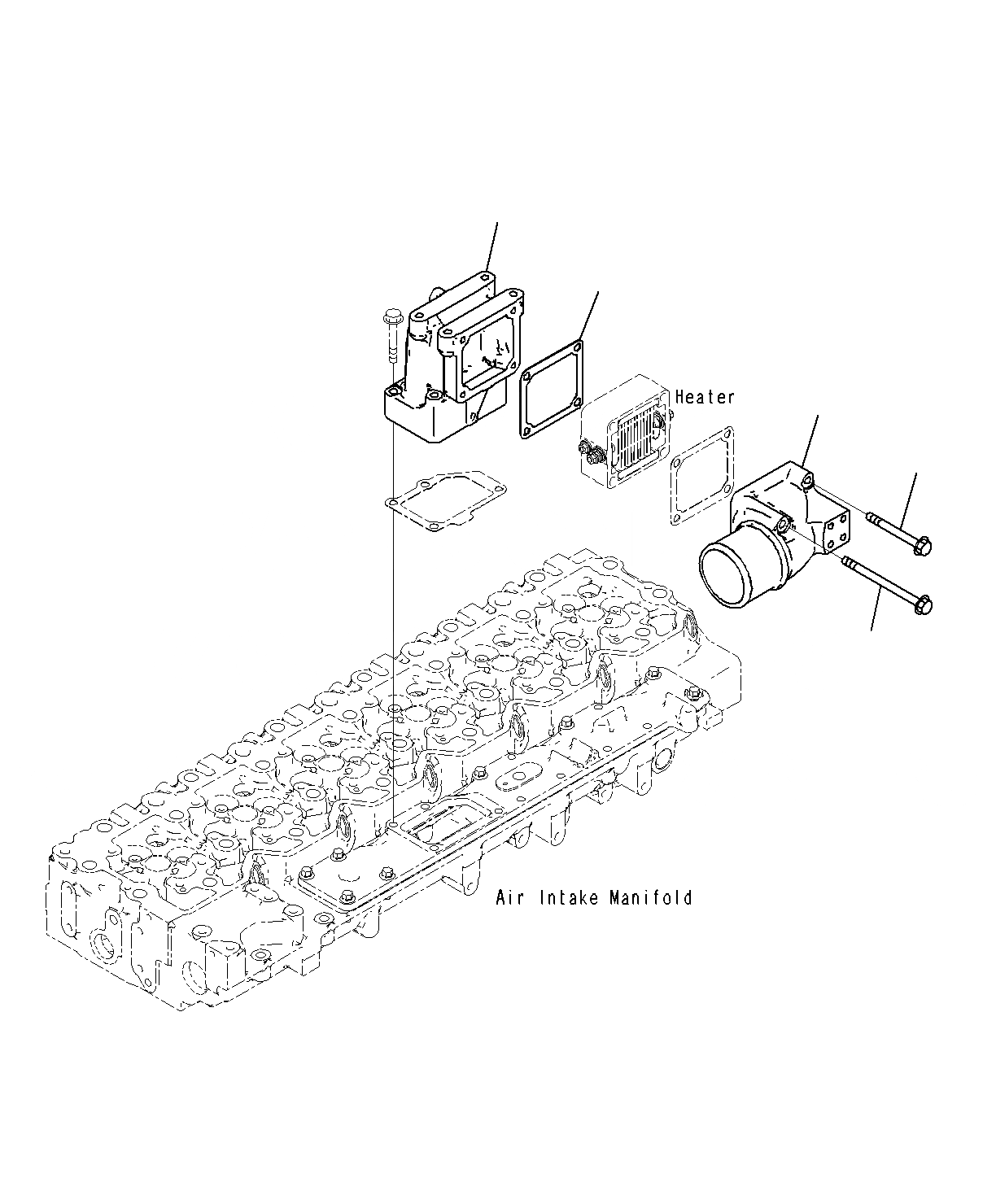 Heater

Air Intake Manifold