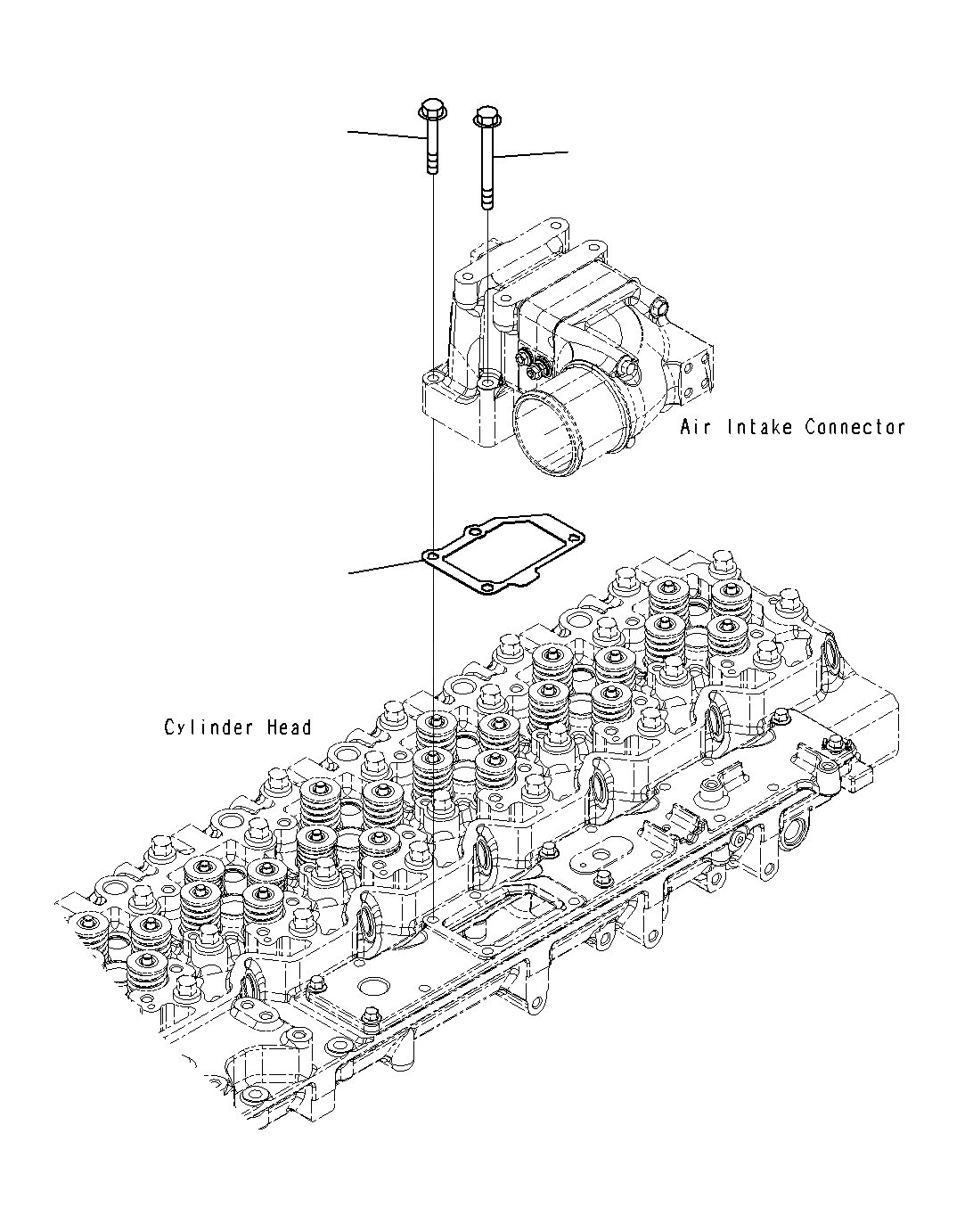 Air Intake Connector

Cylinder Head