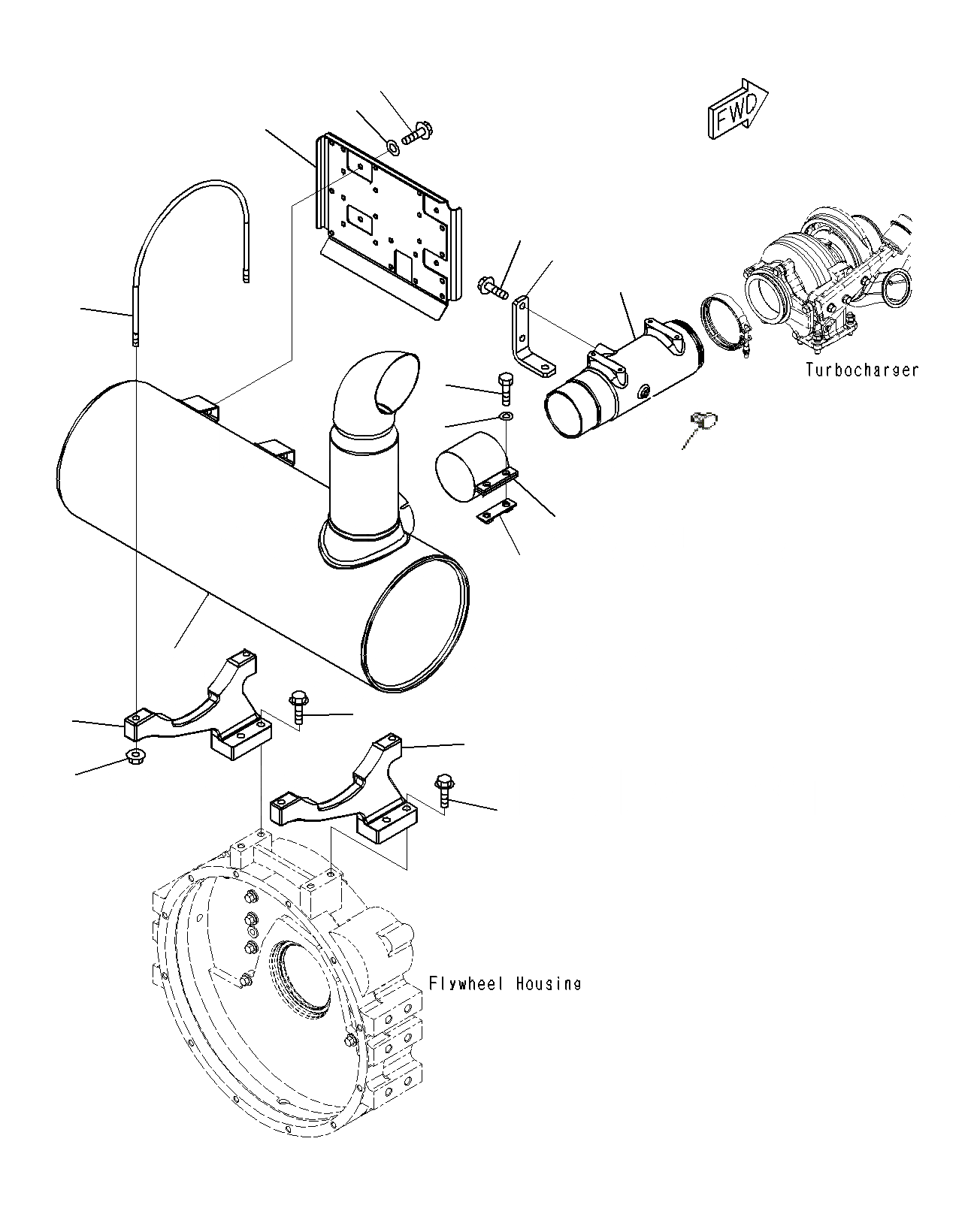 FWD

Turbocharger

Flywheel Housing