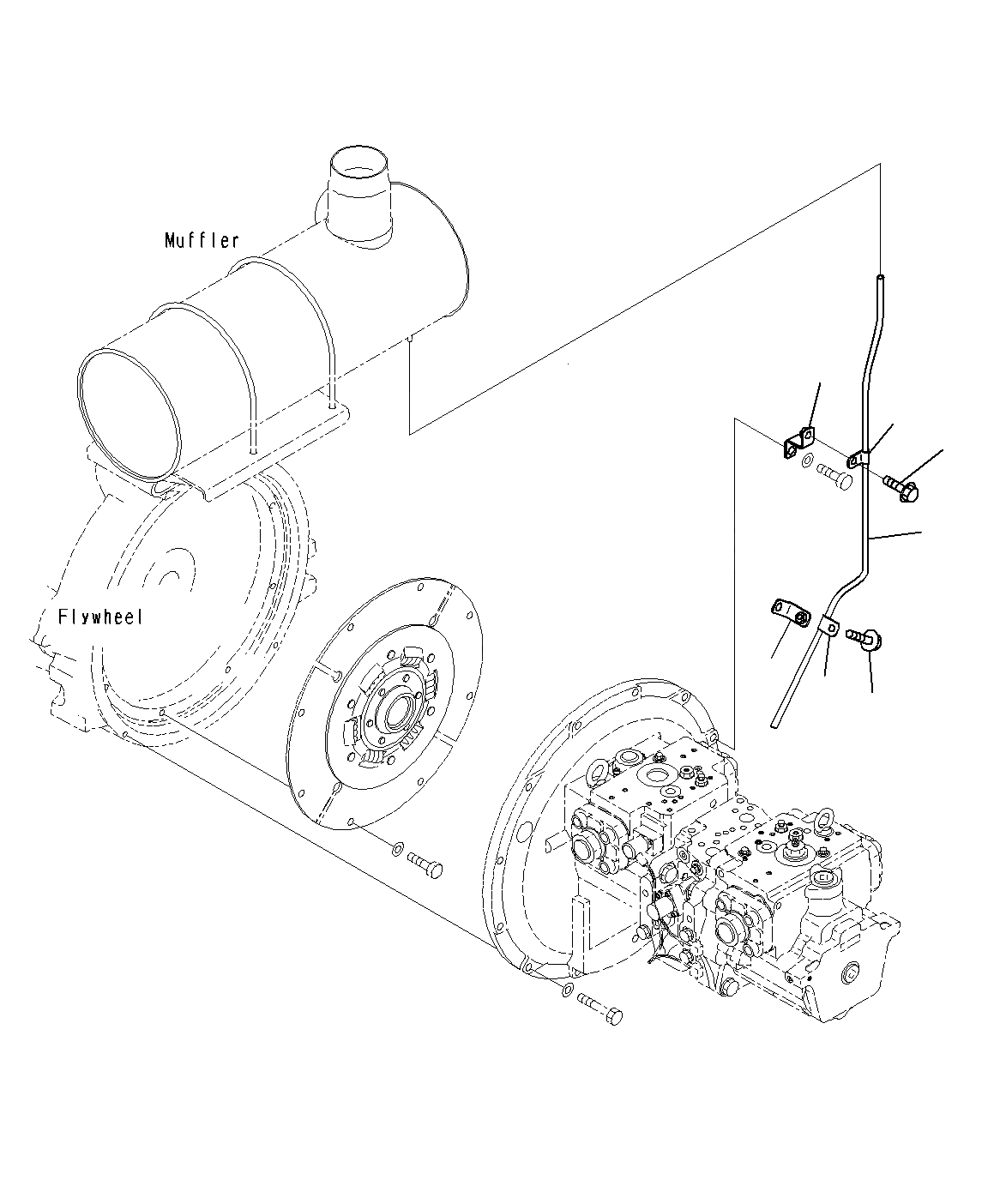 Muffler

Flywheel