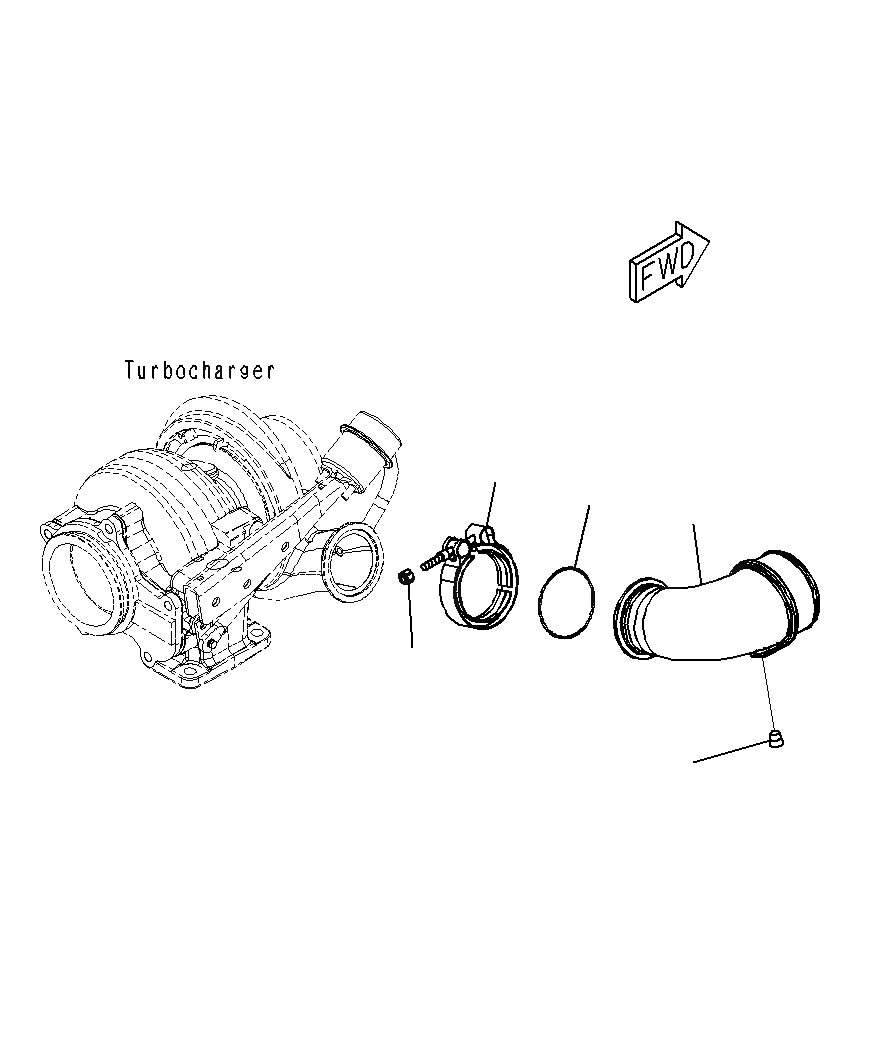 FWD

Turbocharger