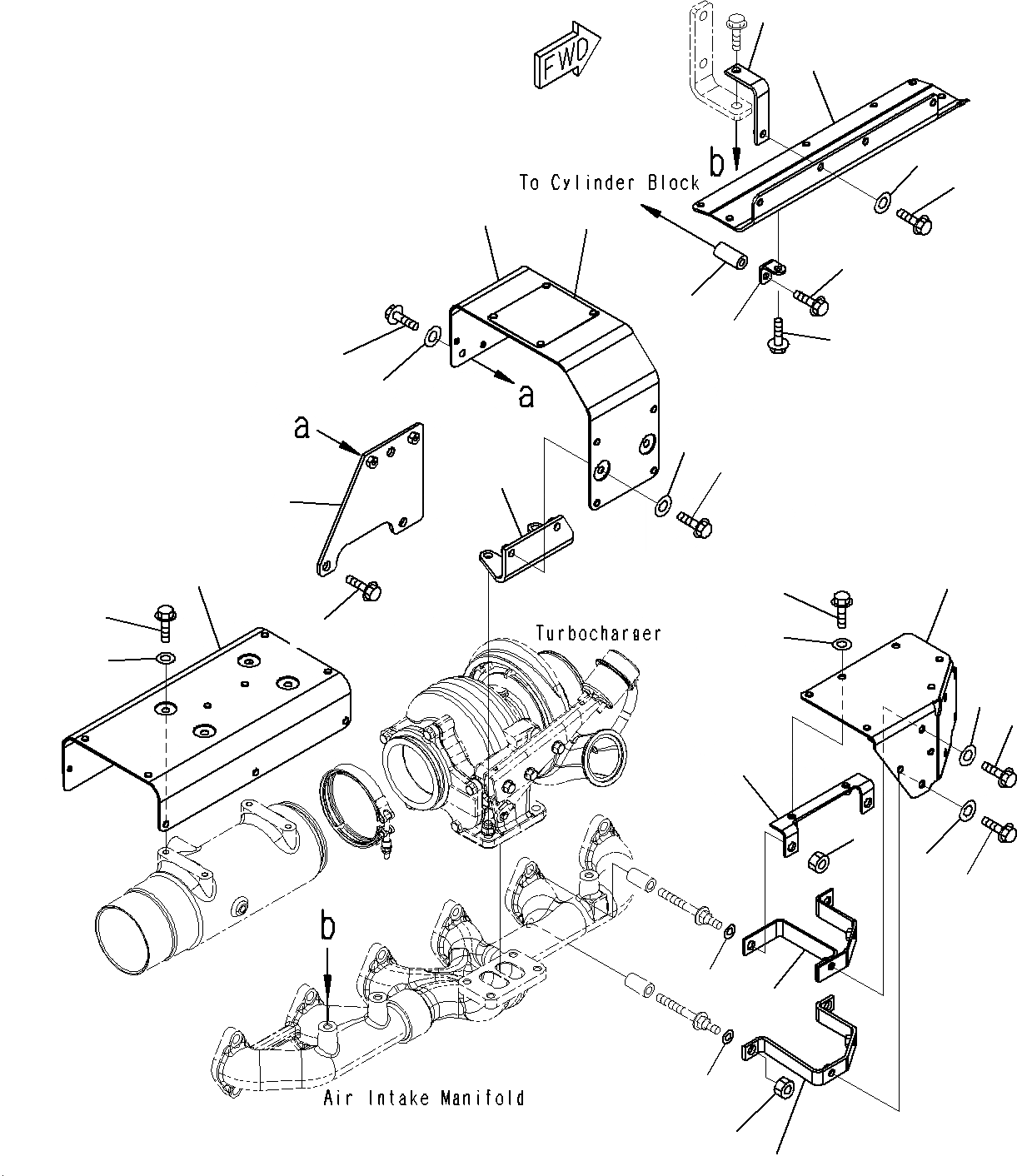 FWD

b

To Cylinder Block

a

a

Turbocharger

b

Air Intake Manifold