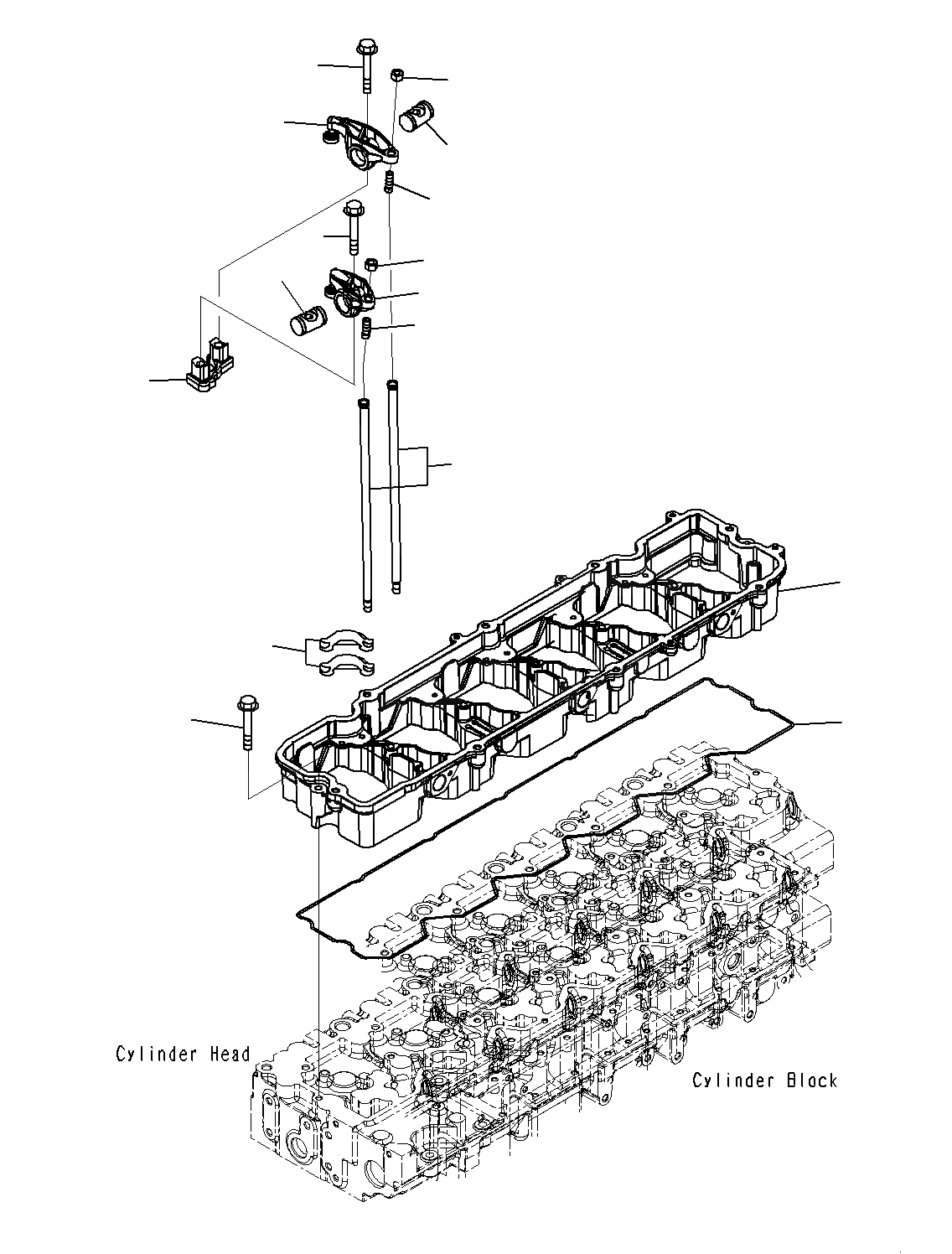 Cylinder Head

Cylinder Block