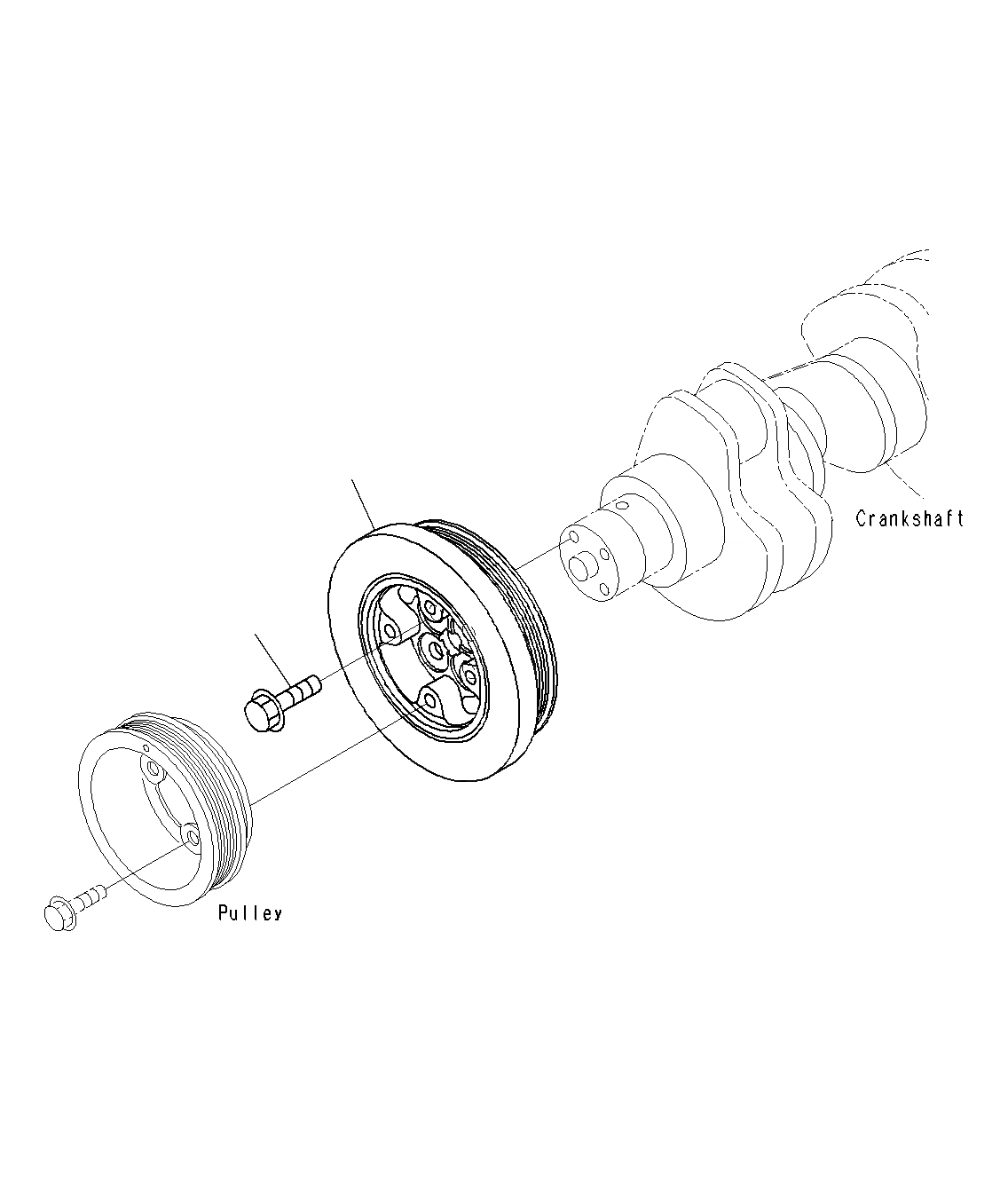 Crankshaft

Pulley