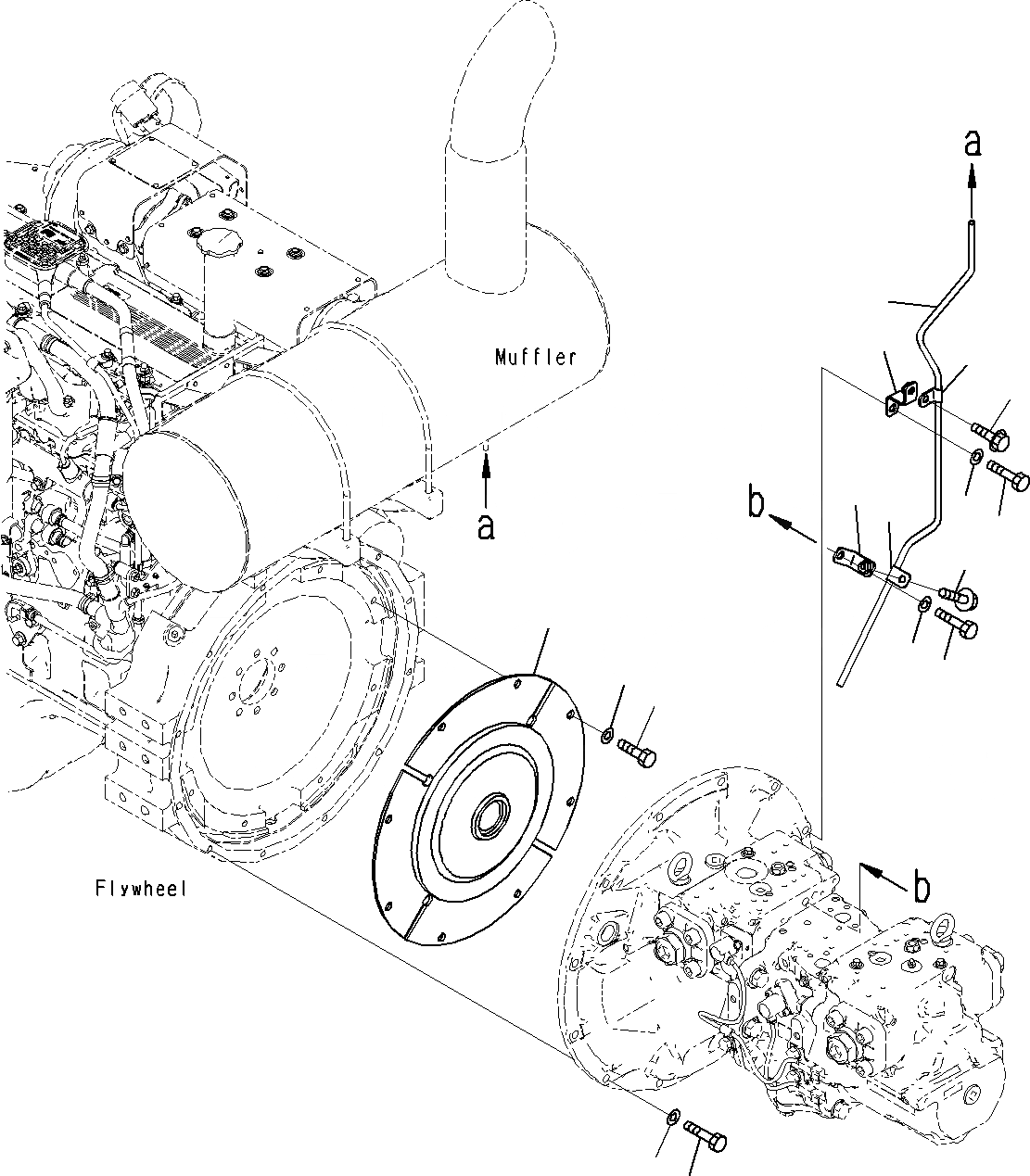 a

Muffler

a

b

Flywheel

b