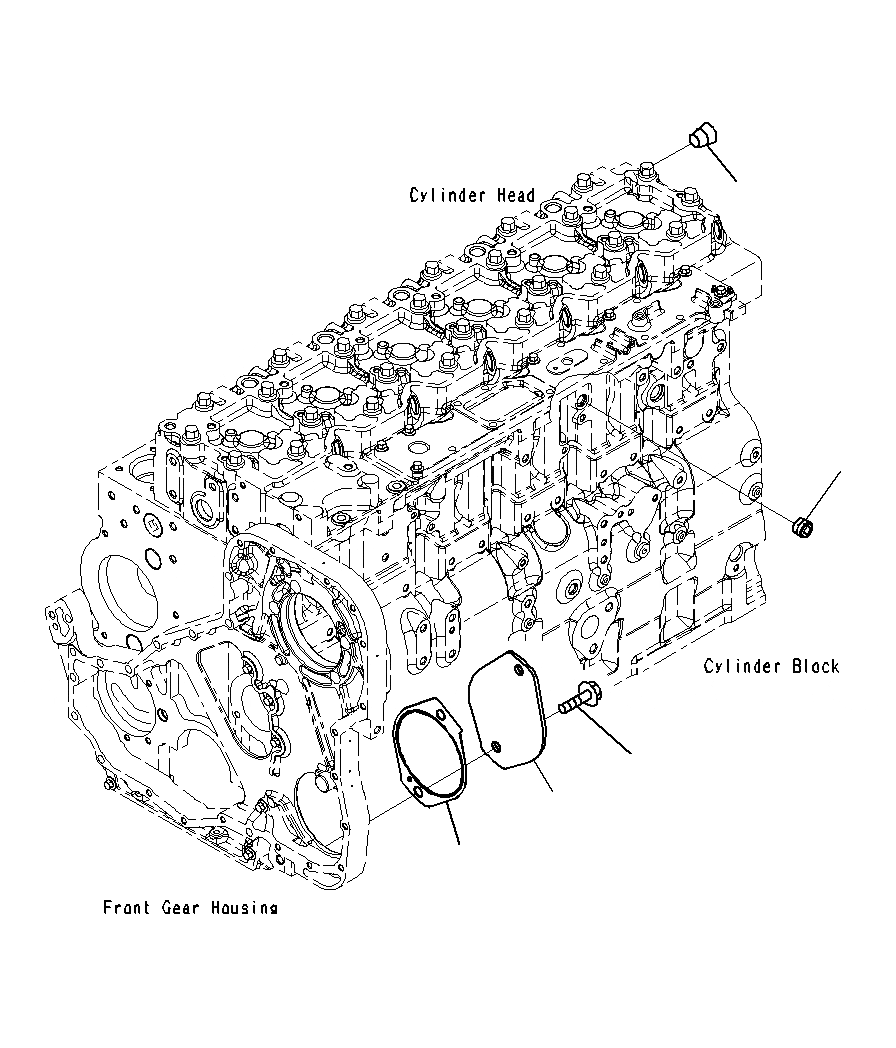 Cylinder Head

Cylinder Block

Front Gear Housing