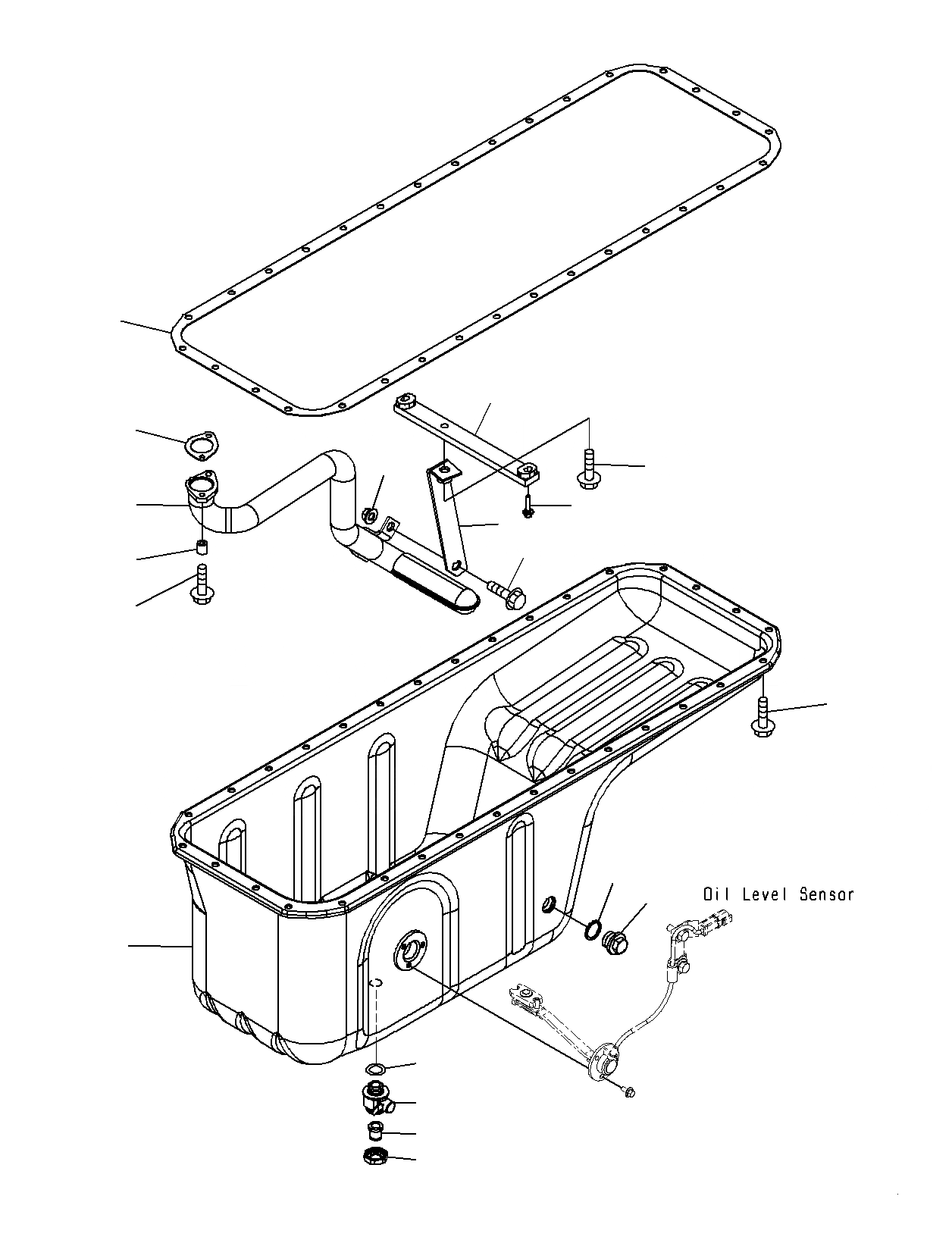 Oil Level Sensor