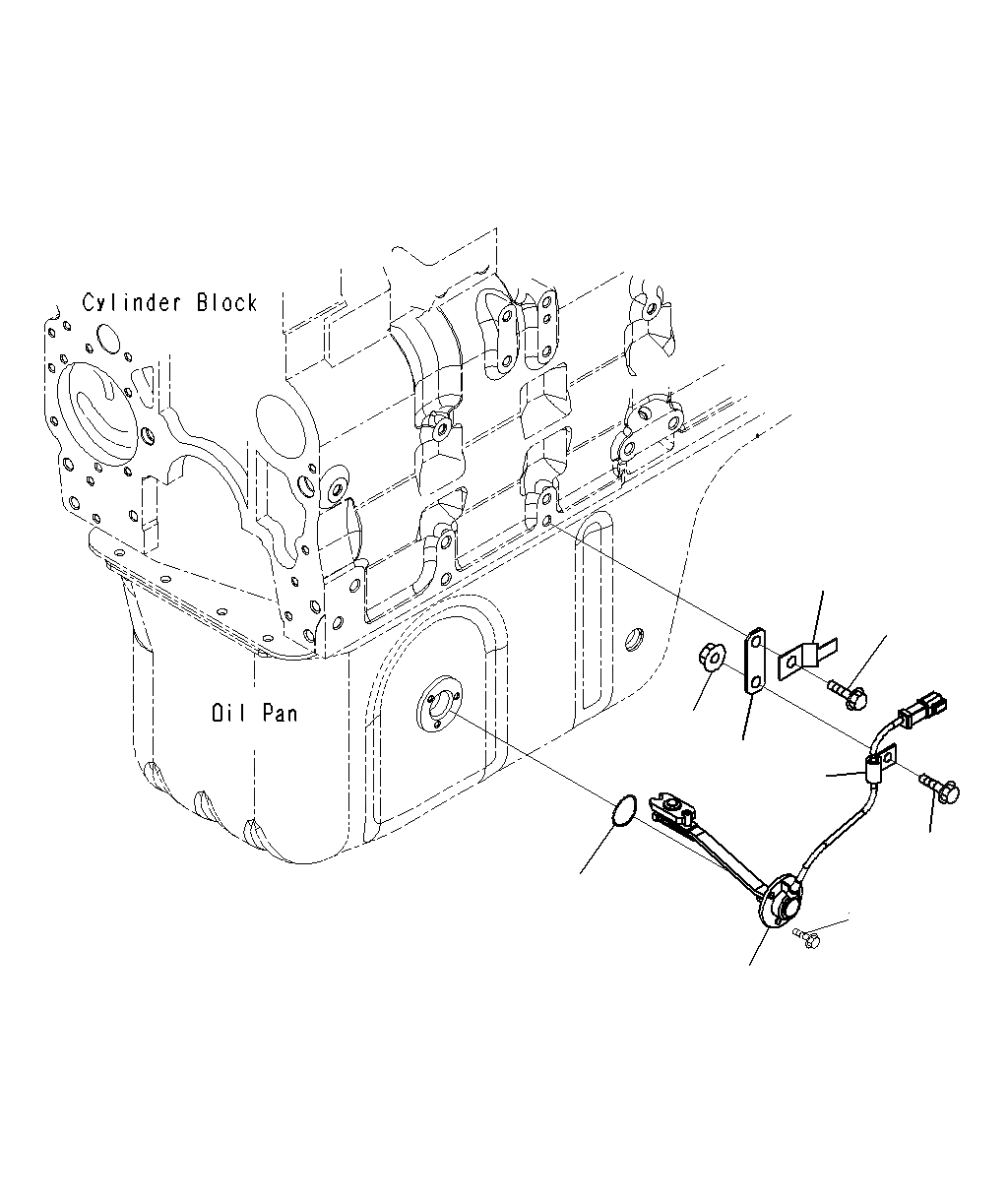 Cylinder Block

Oil Pan