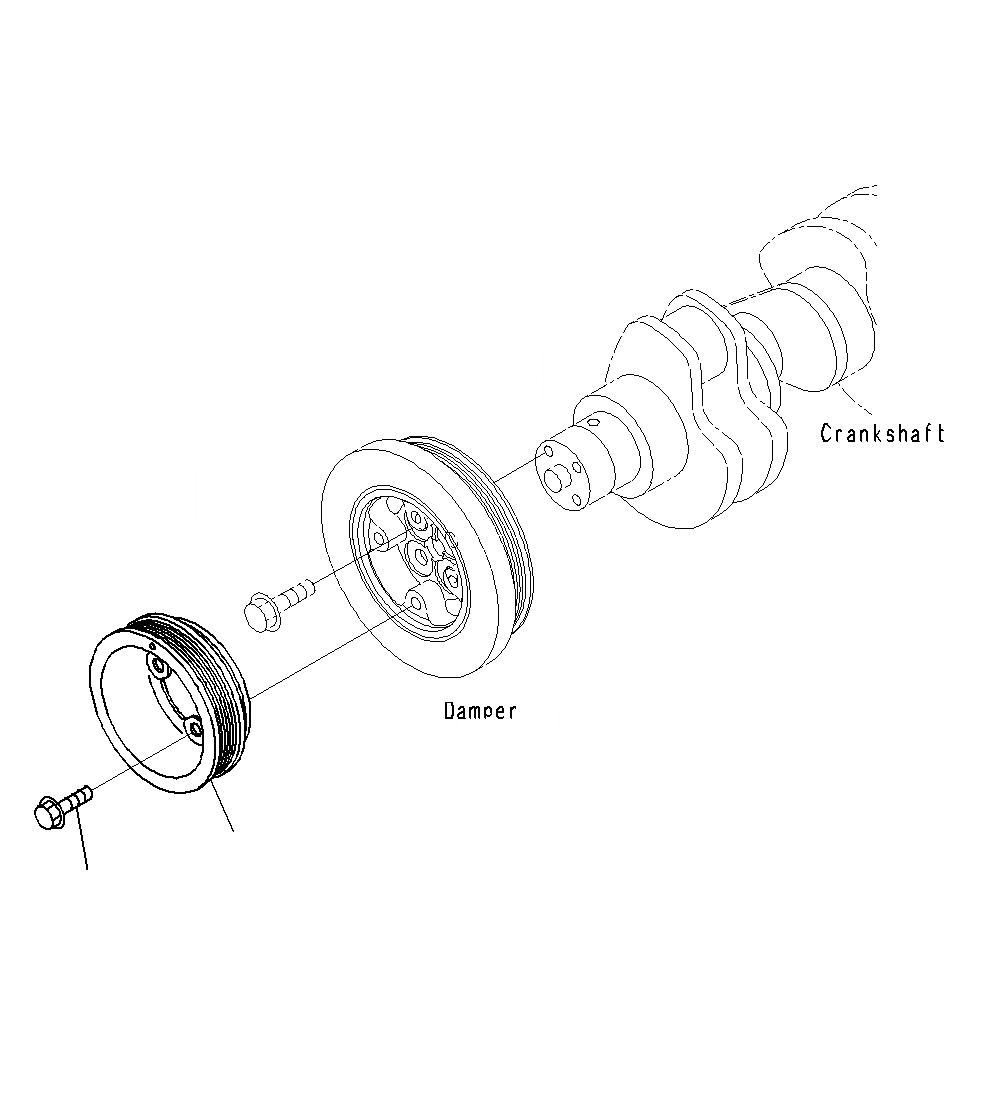 Crankshaft

Damper