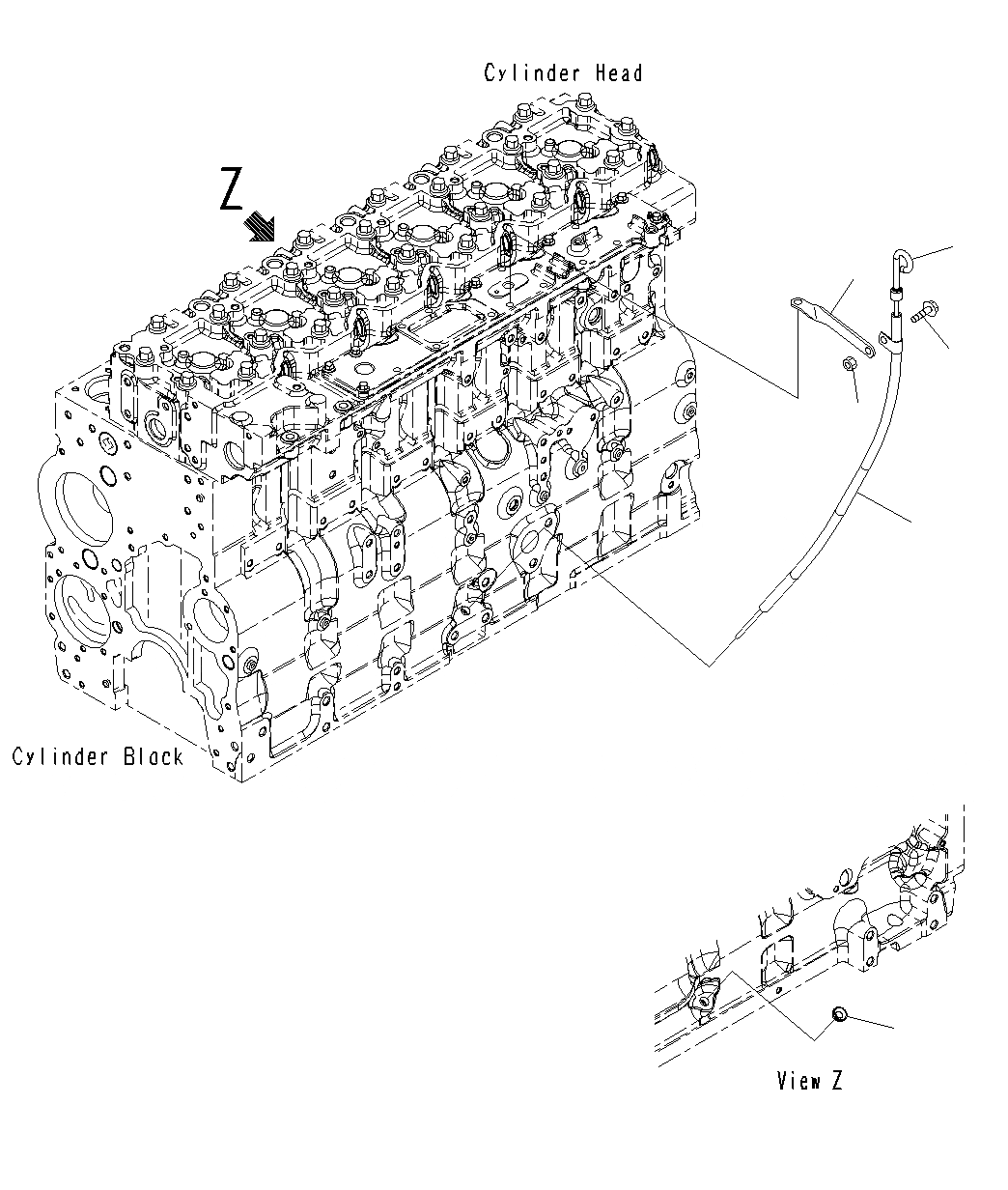 Cylinder Head

Z

Cylinder Block

View Z