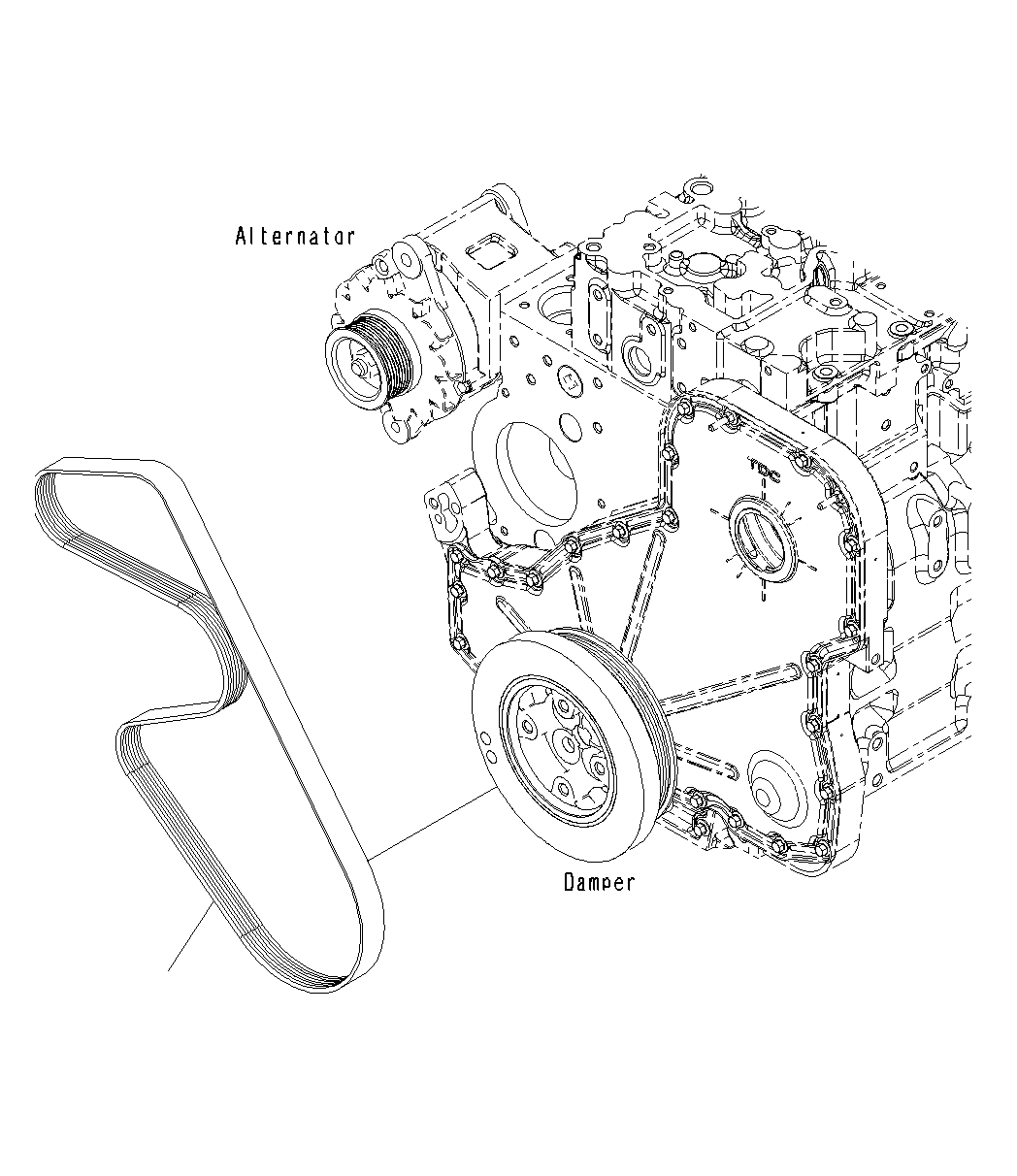 Alternator

TDC

Damper