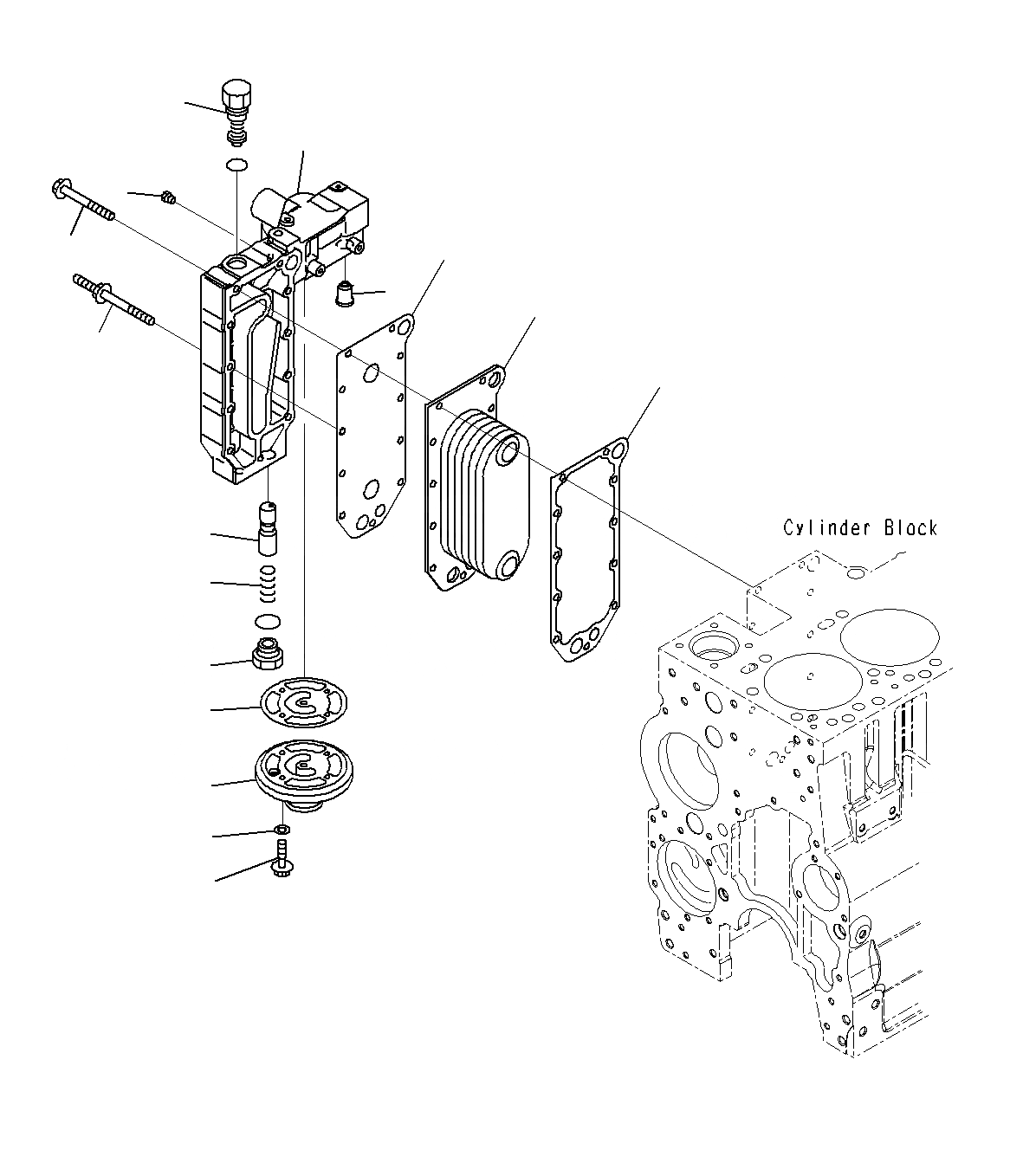 Cylinder Block