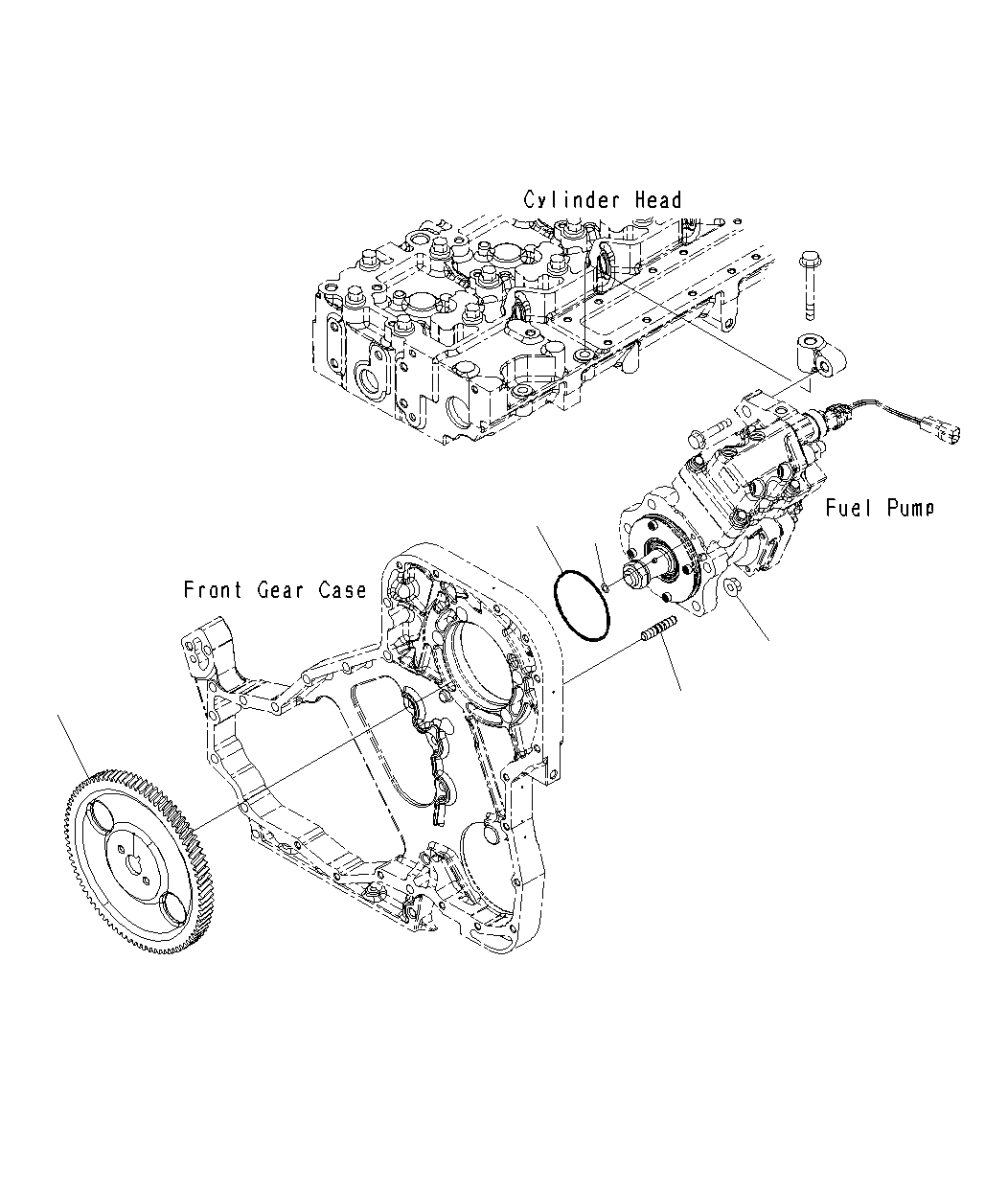 Cylinder Head

Fuel Pump

Front Gear Case