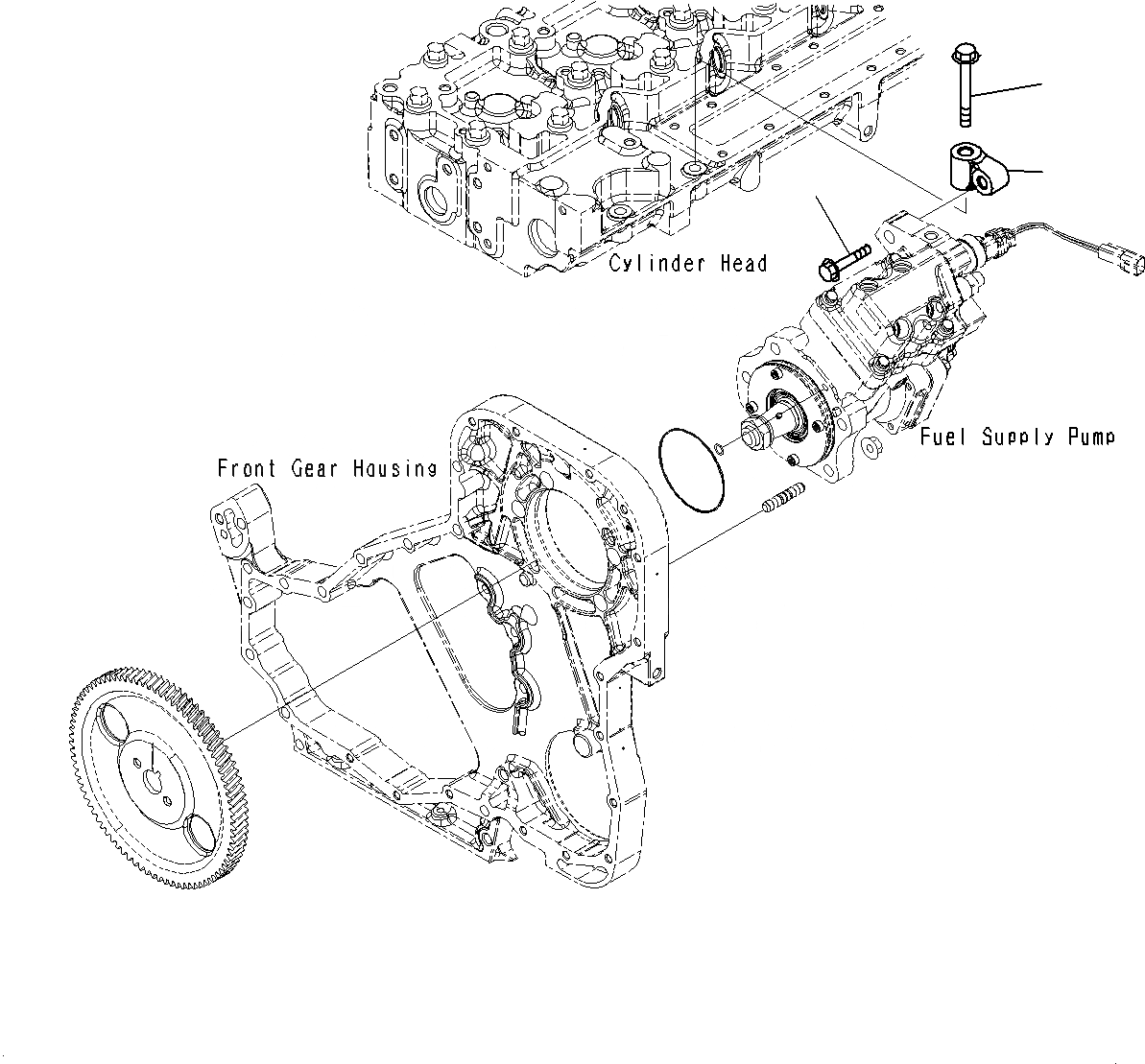 Cylinder Head

Fuel Supply Pump

Front Gear Housing