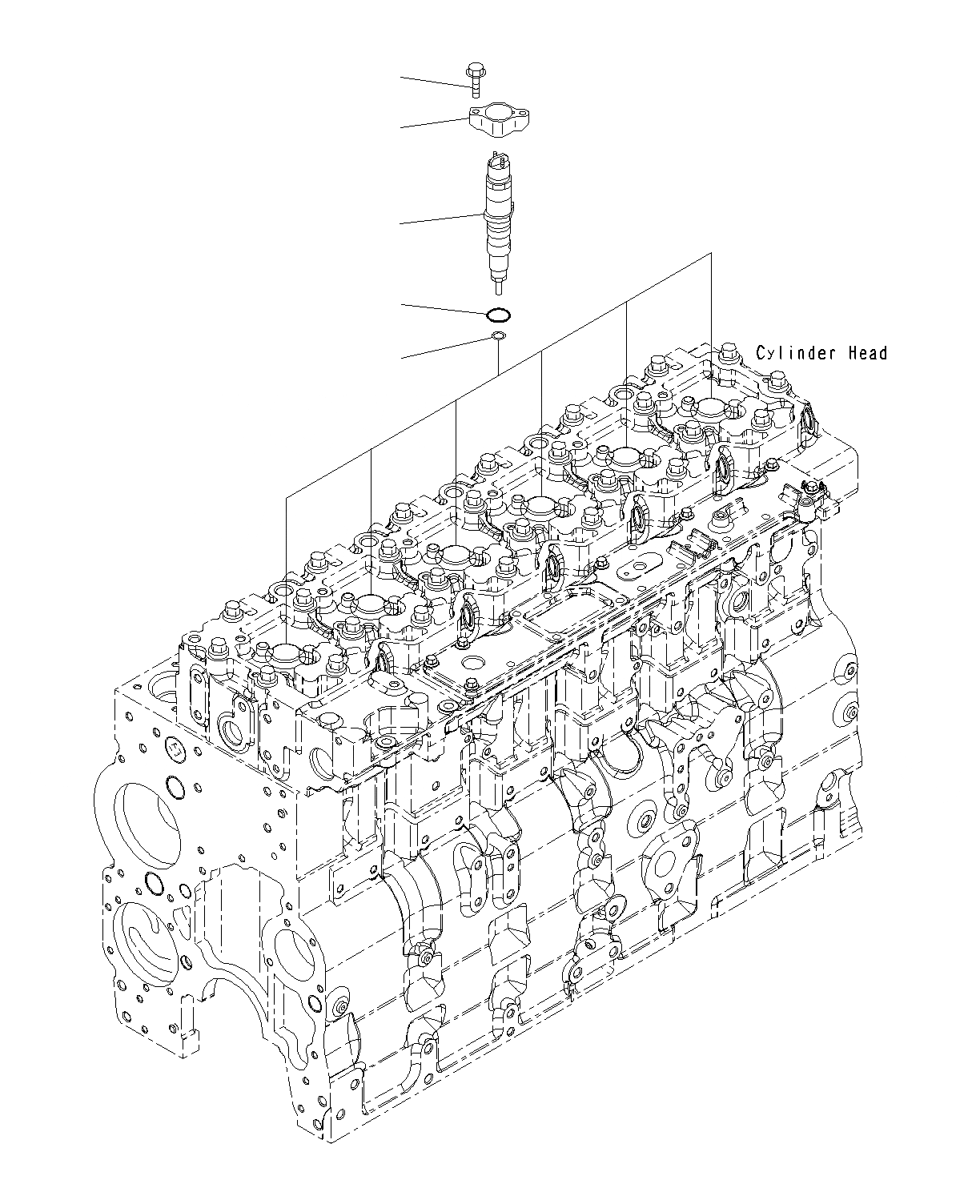 Cylinder Head