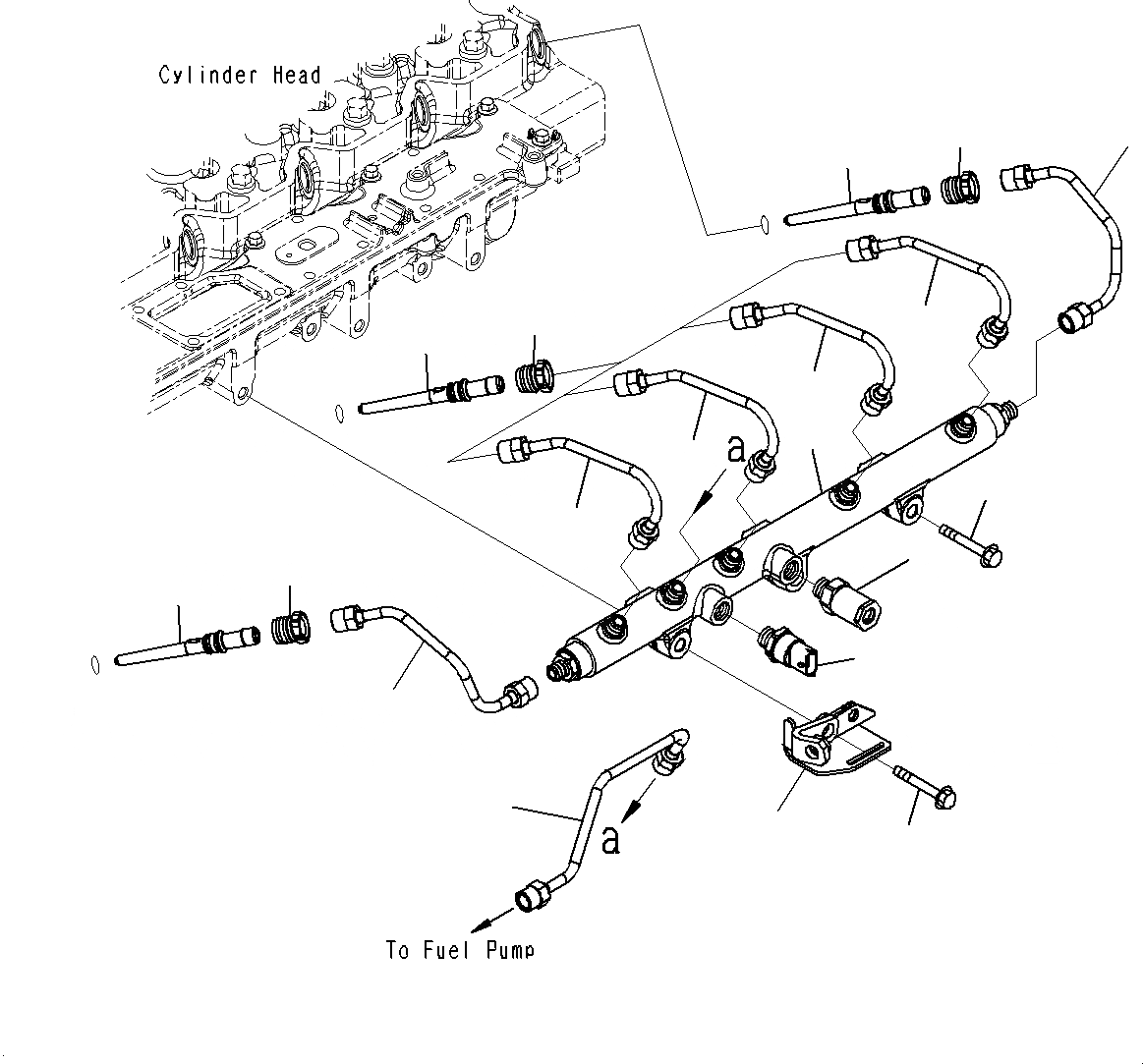 Cylinder Head

a

a

To Fuel Pump