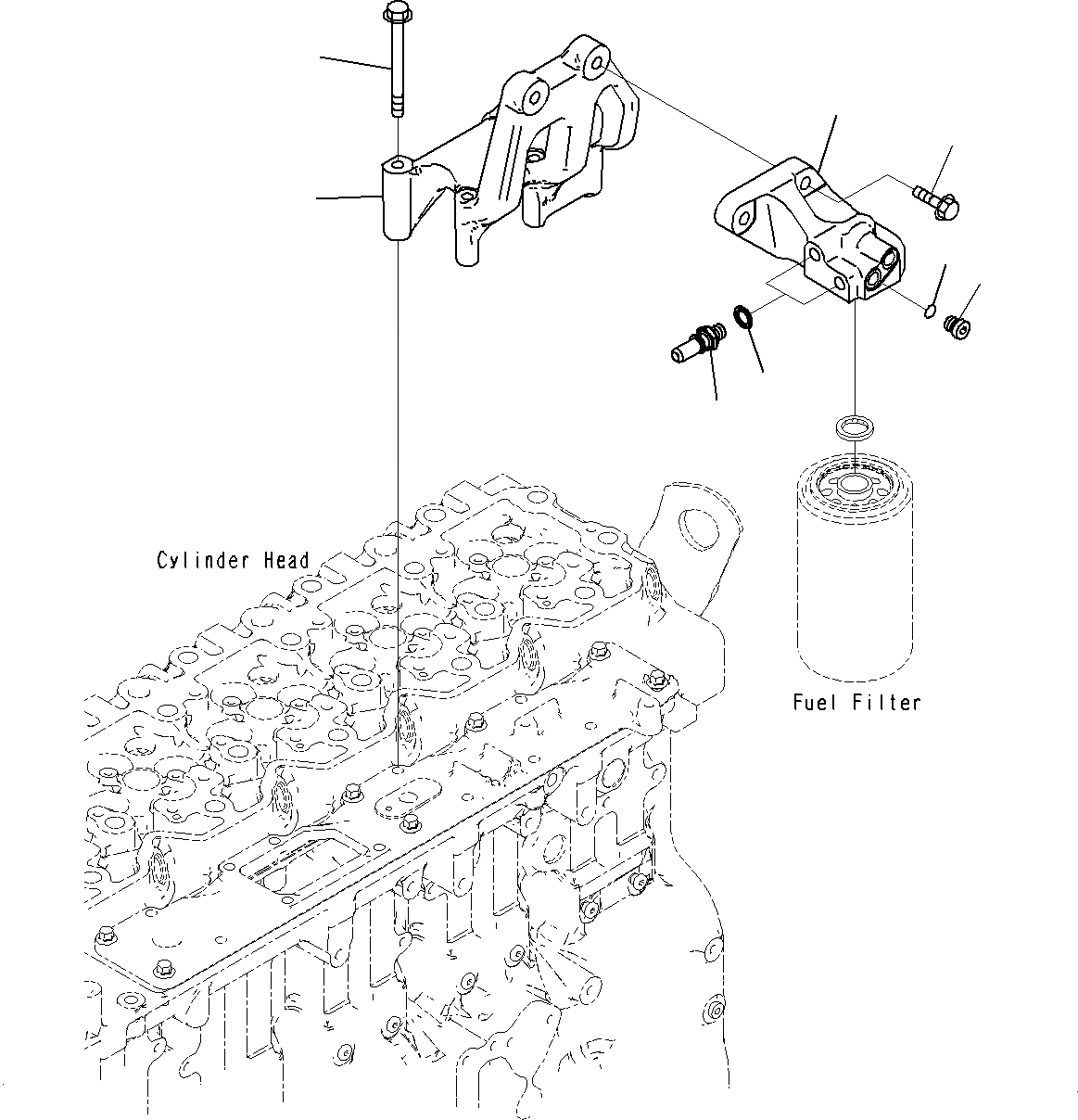 Cylinder Head

Fuel Filter