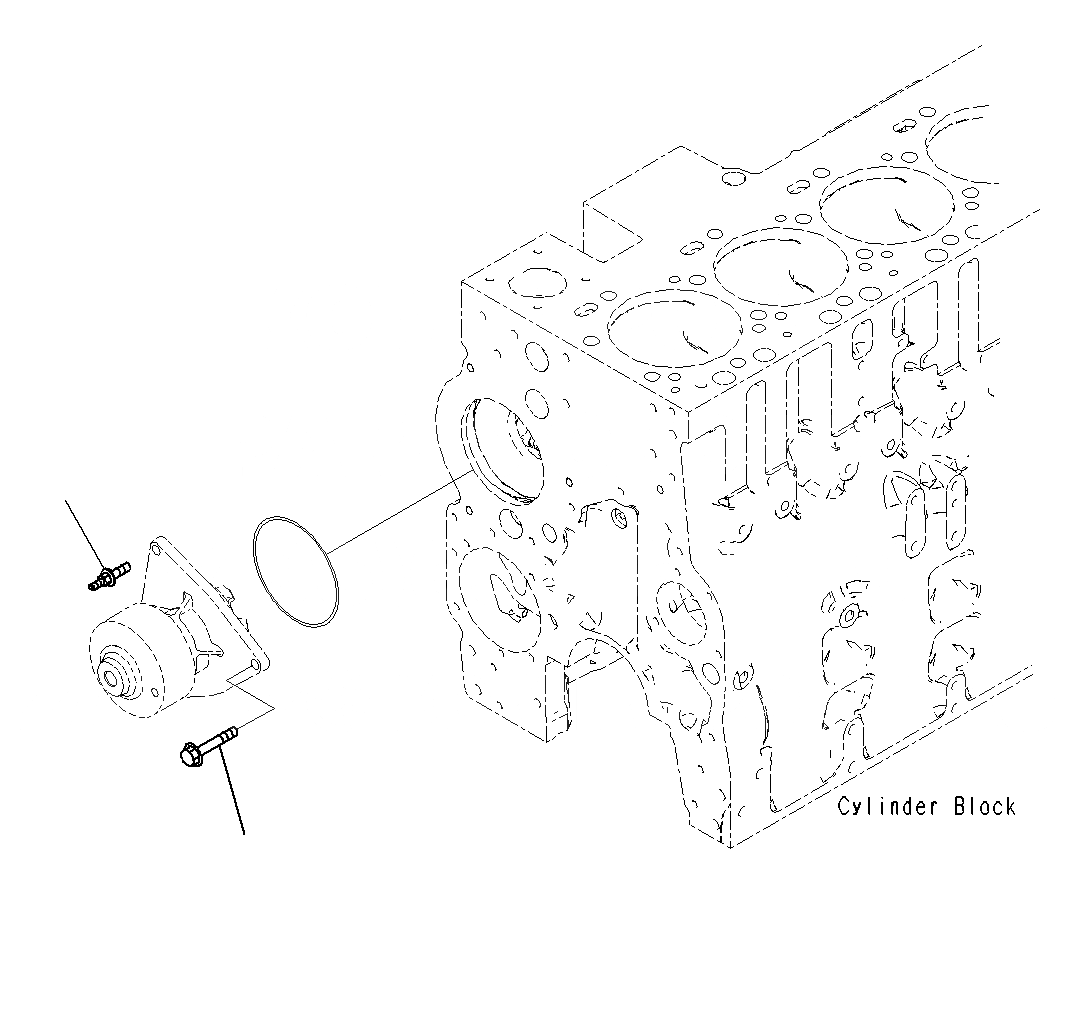 Cylinder Block