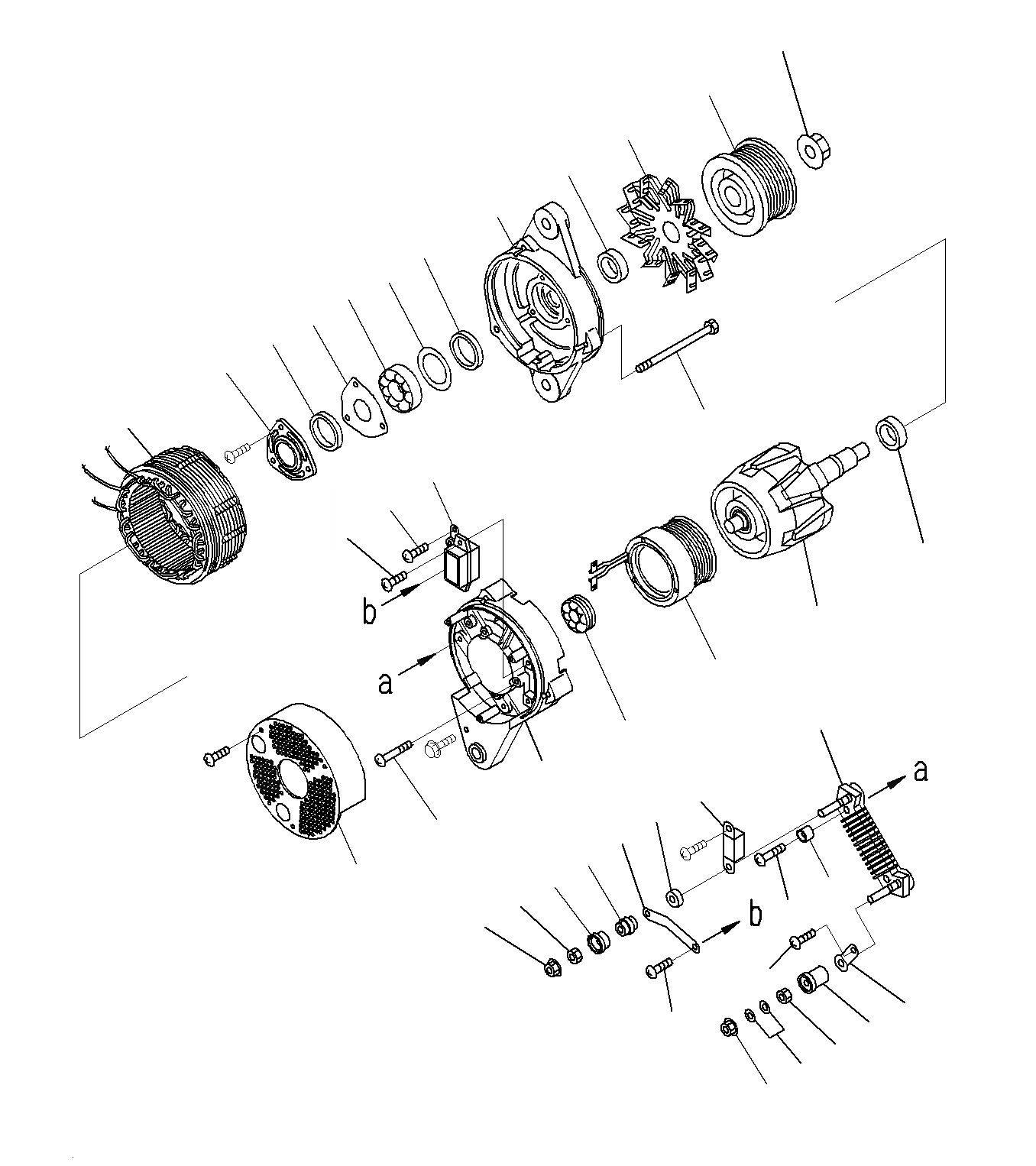 b
a
a
b