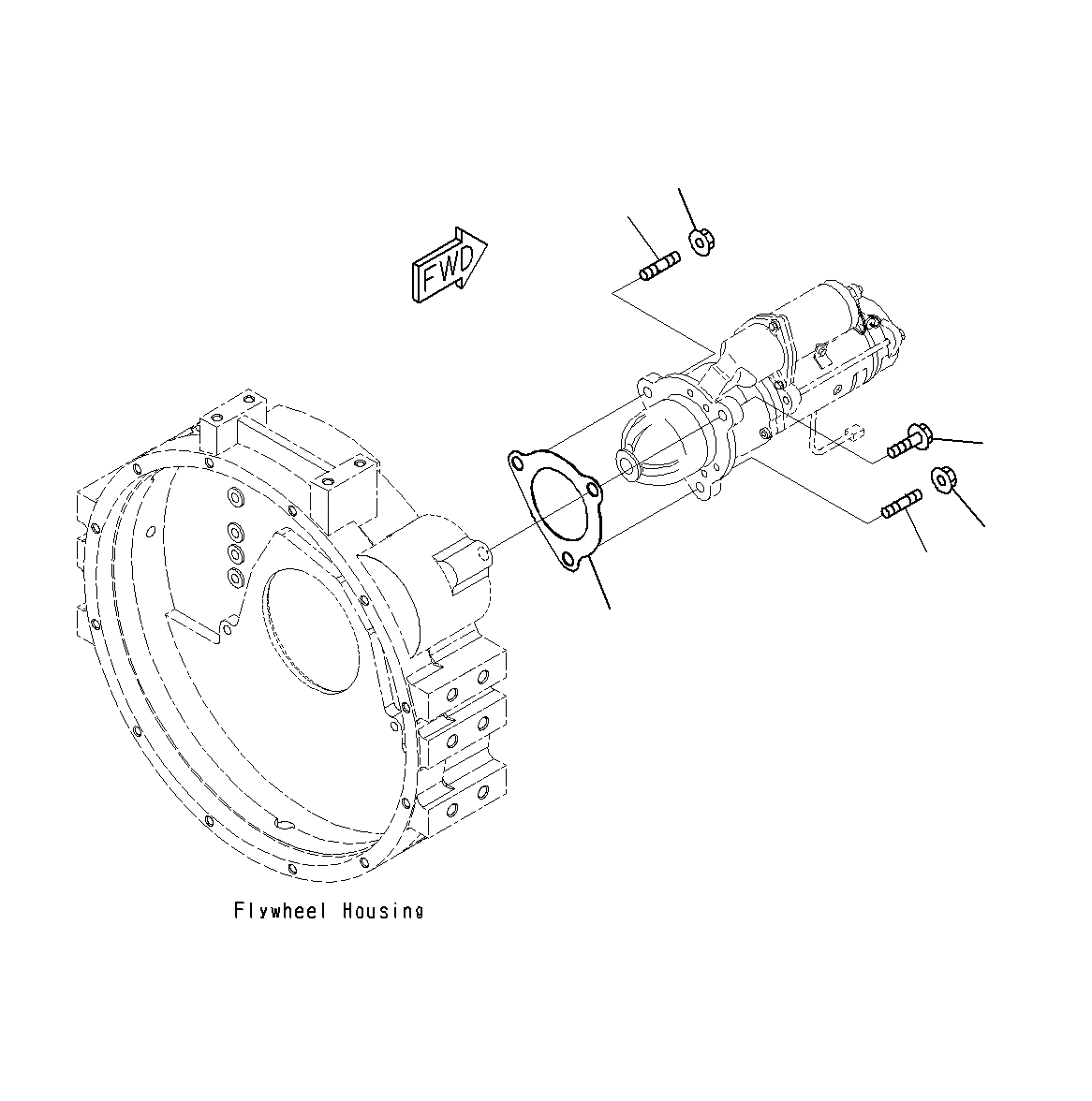 FWD

Flywheel Housing