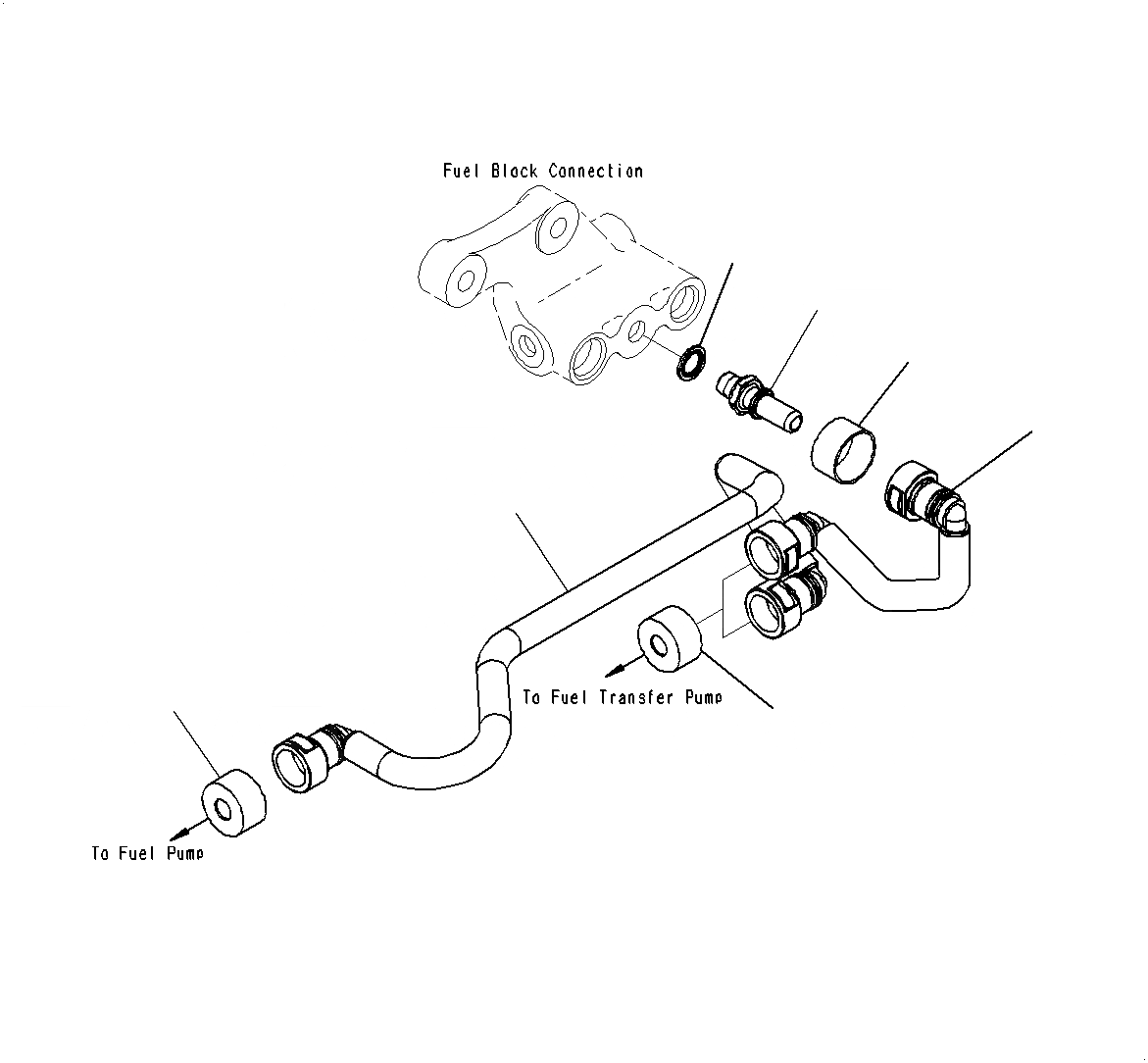 Fuel Block Connection

To Fuel Transfer Pump

To Fuel Pump