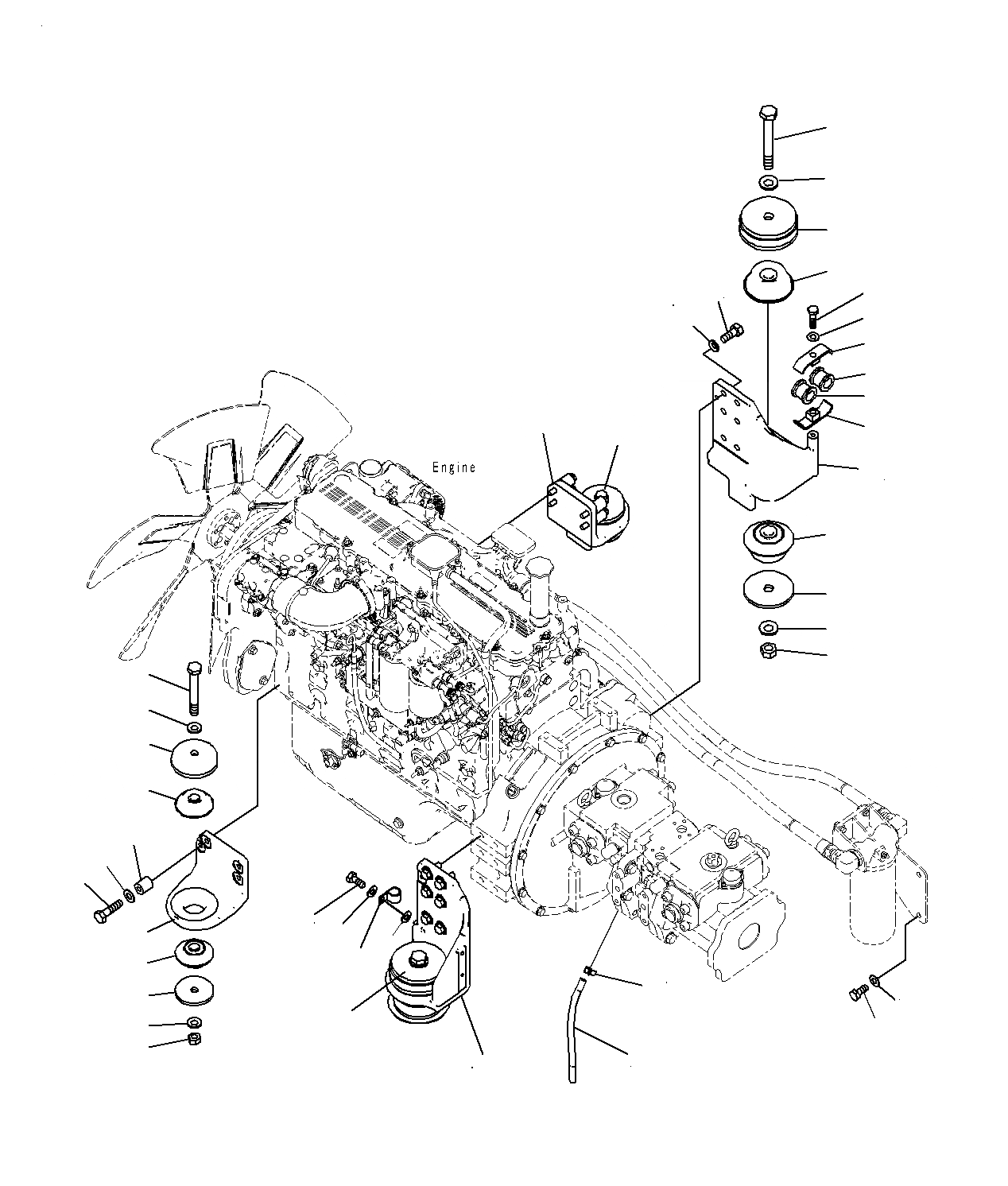 Engine