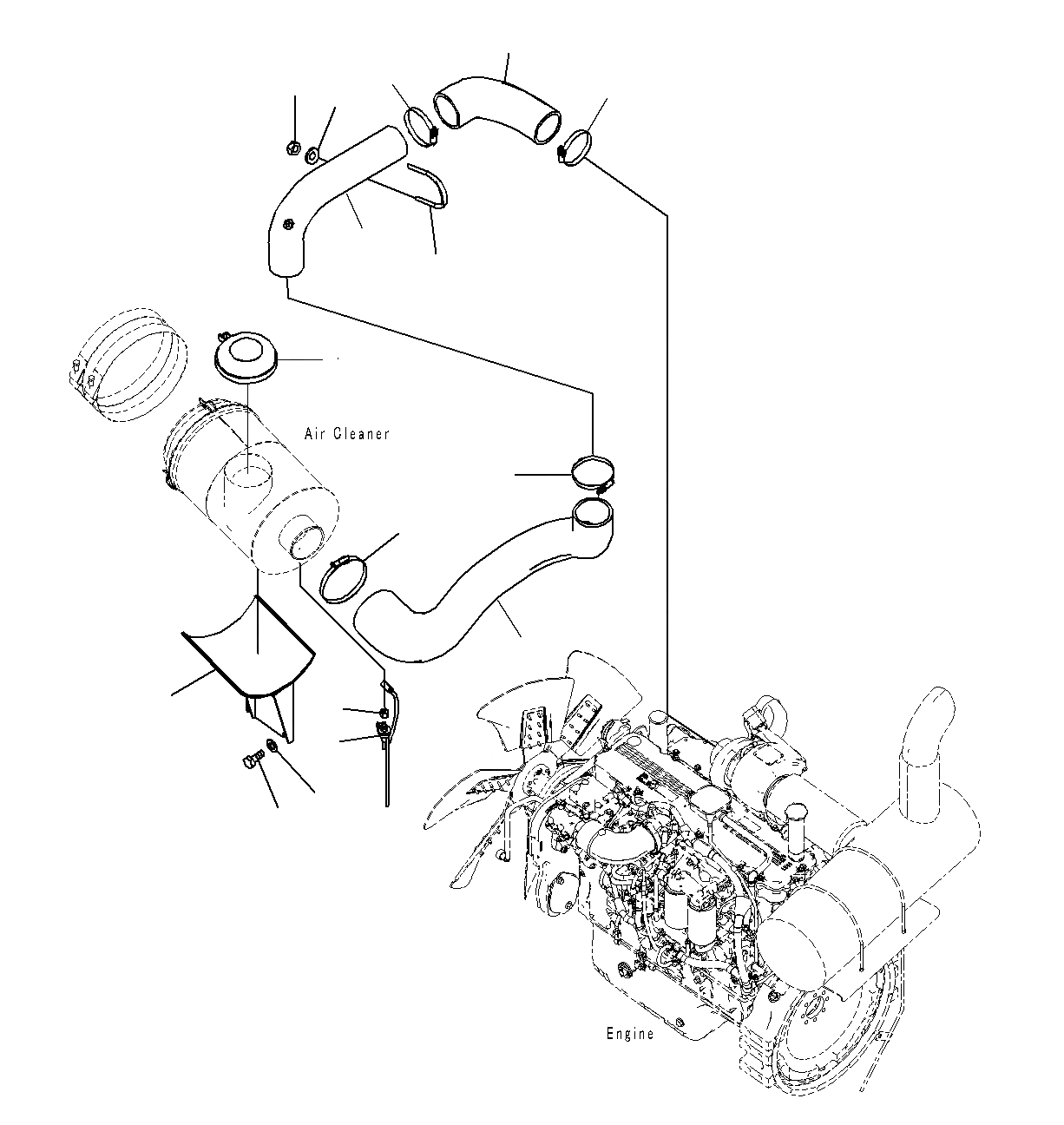 Air Cleaner

Engine