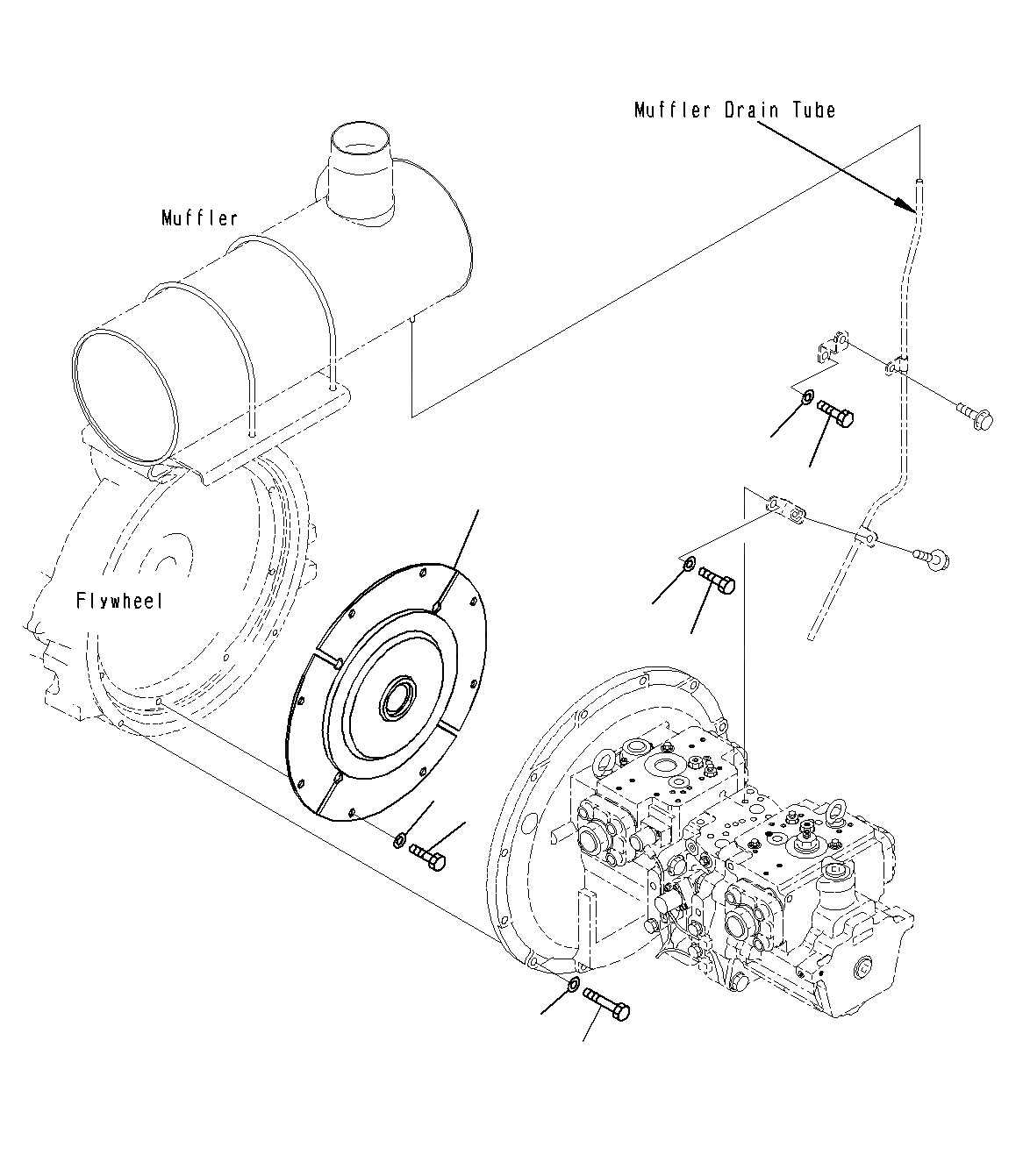 Muffler Drain Tube

Muffler

Flywheel