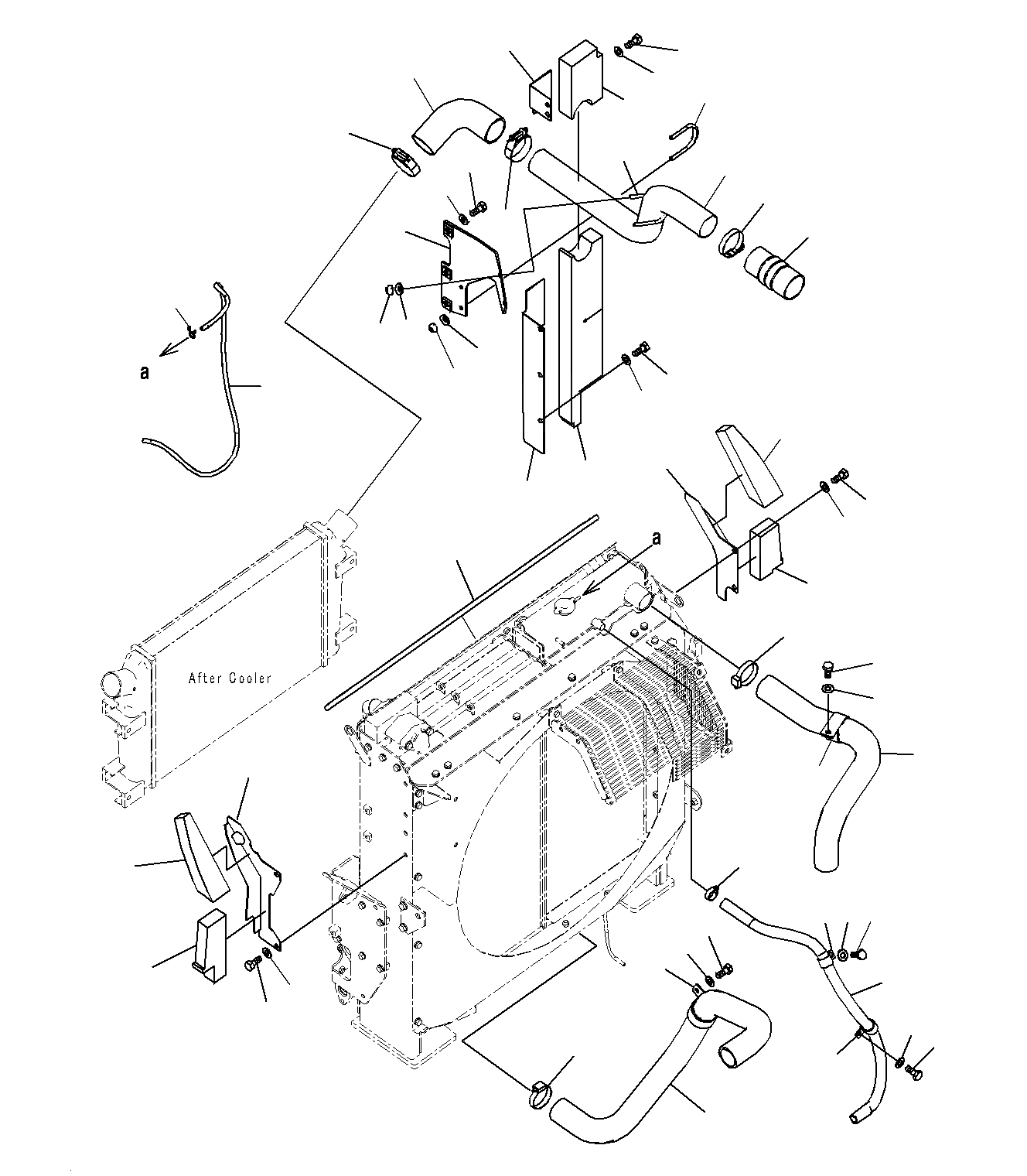 a

a

After Cooler