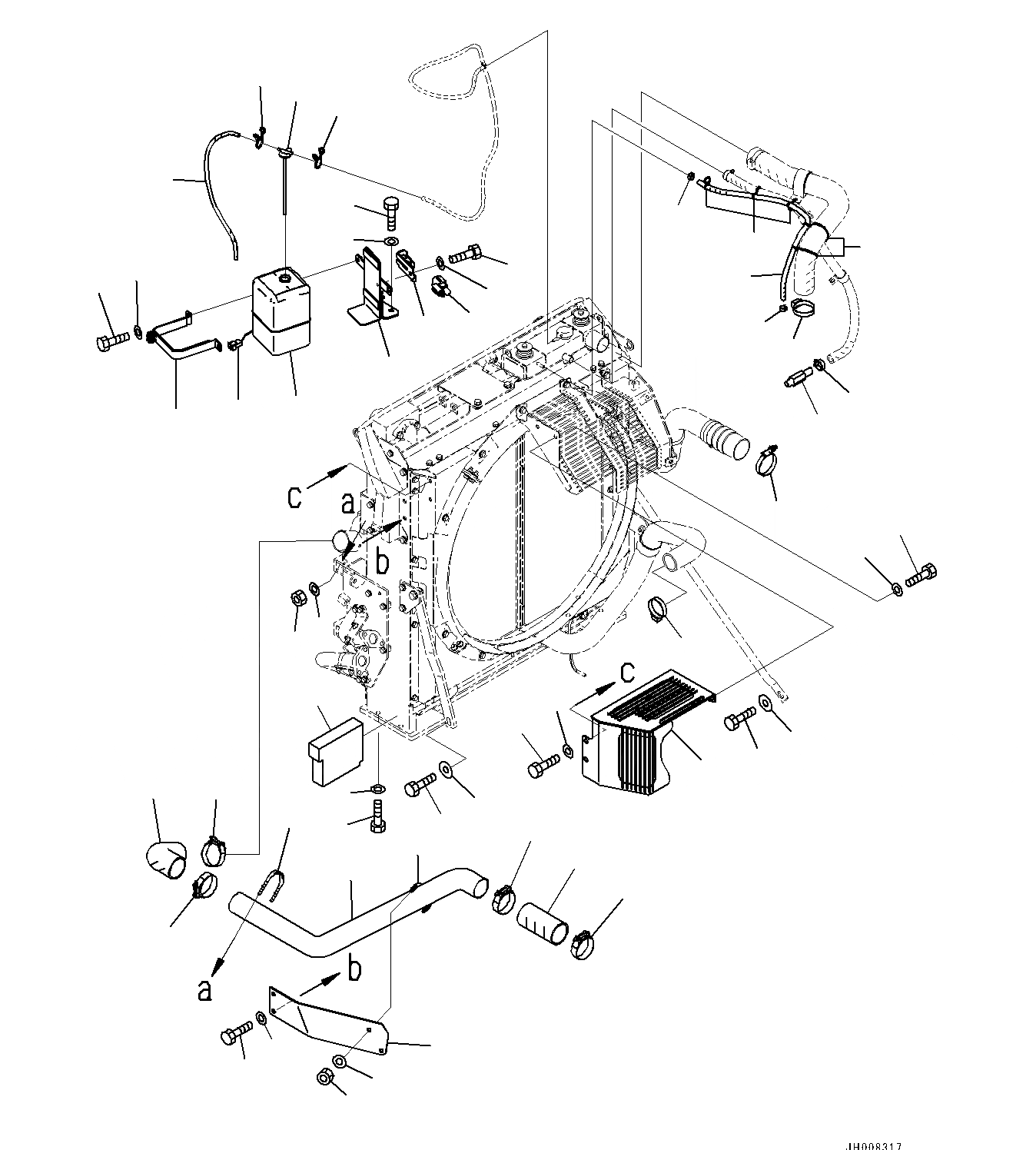 c
a
b
c
a
b
JH008317