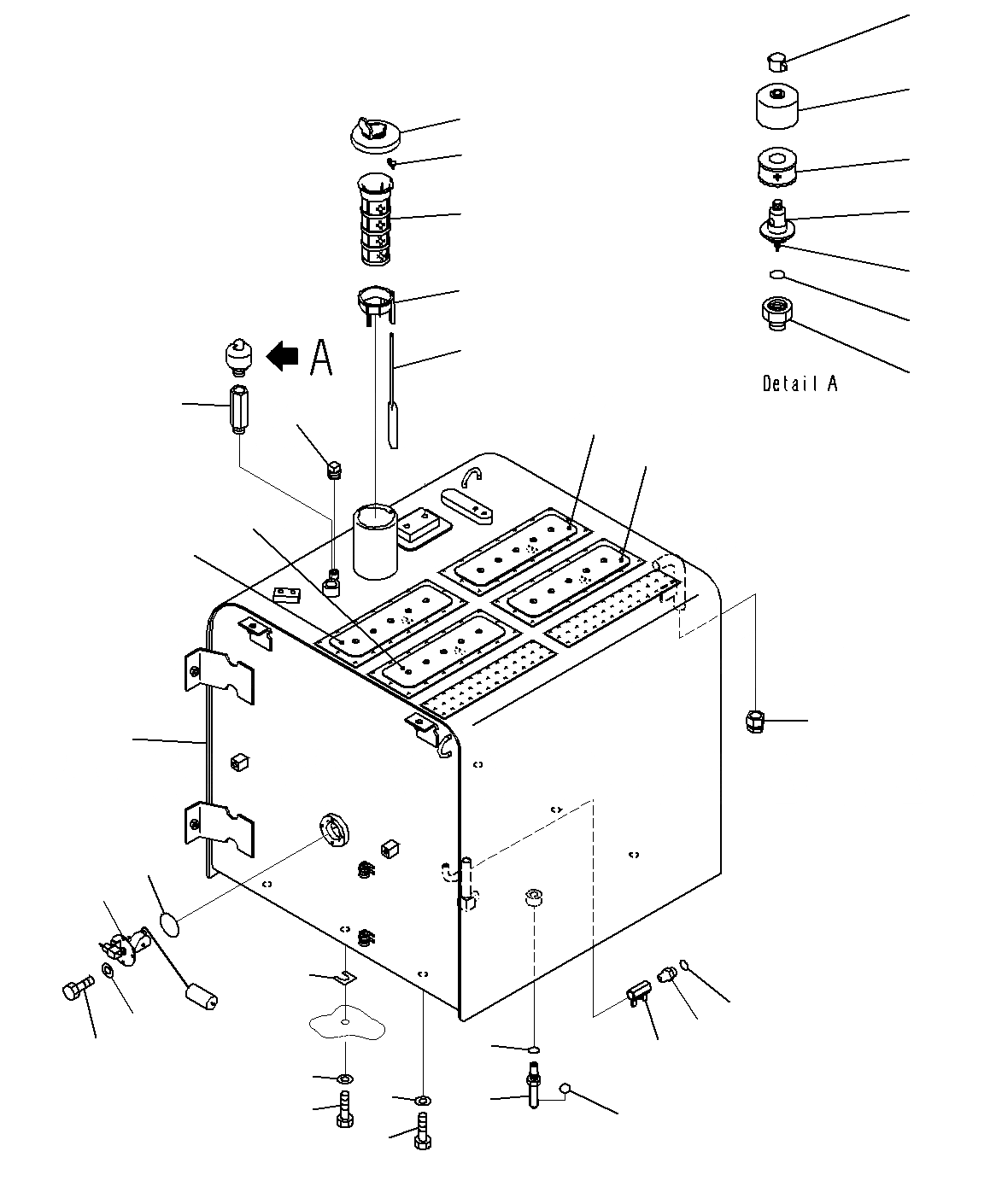 A

Detail A