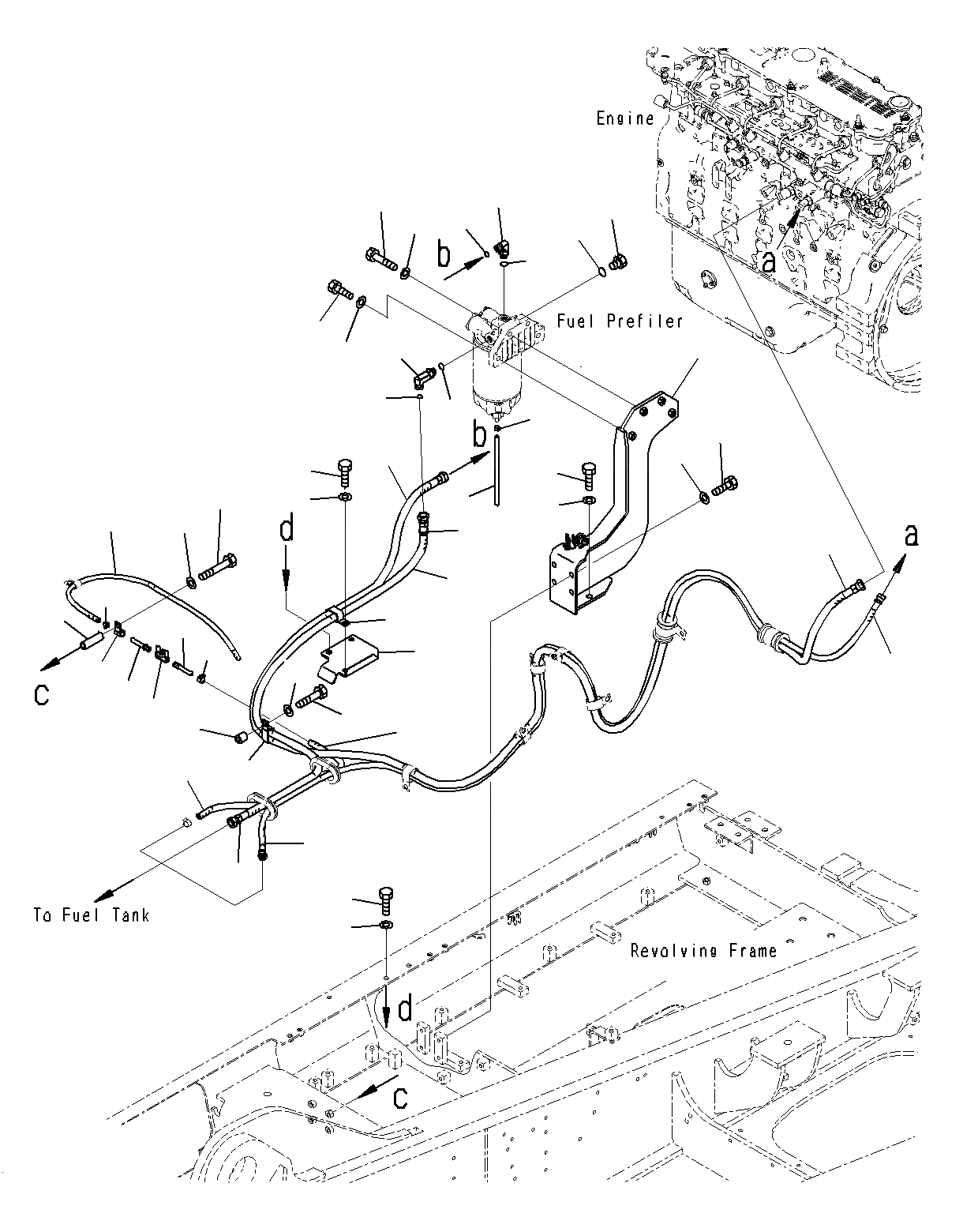 Engine

a

b

Fuel Prefiler

b

d

a

c

To Fuel Tank

Revolving Frame

d

c