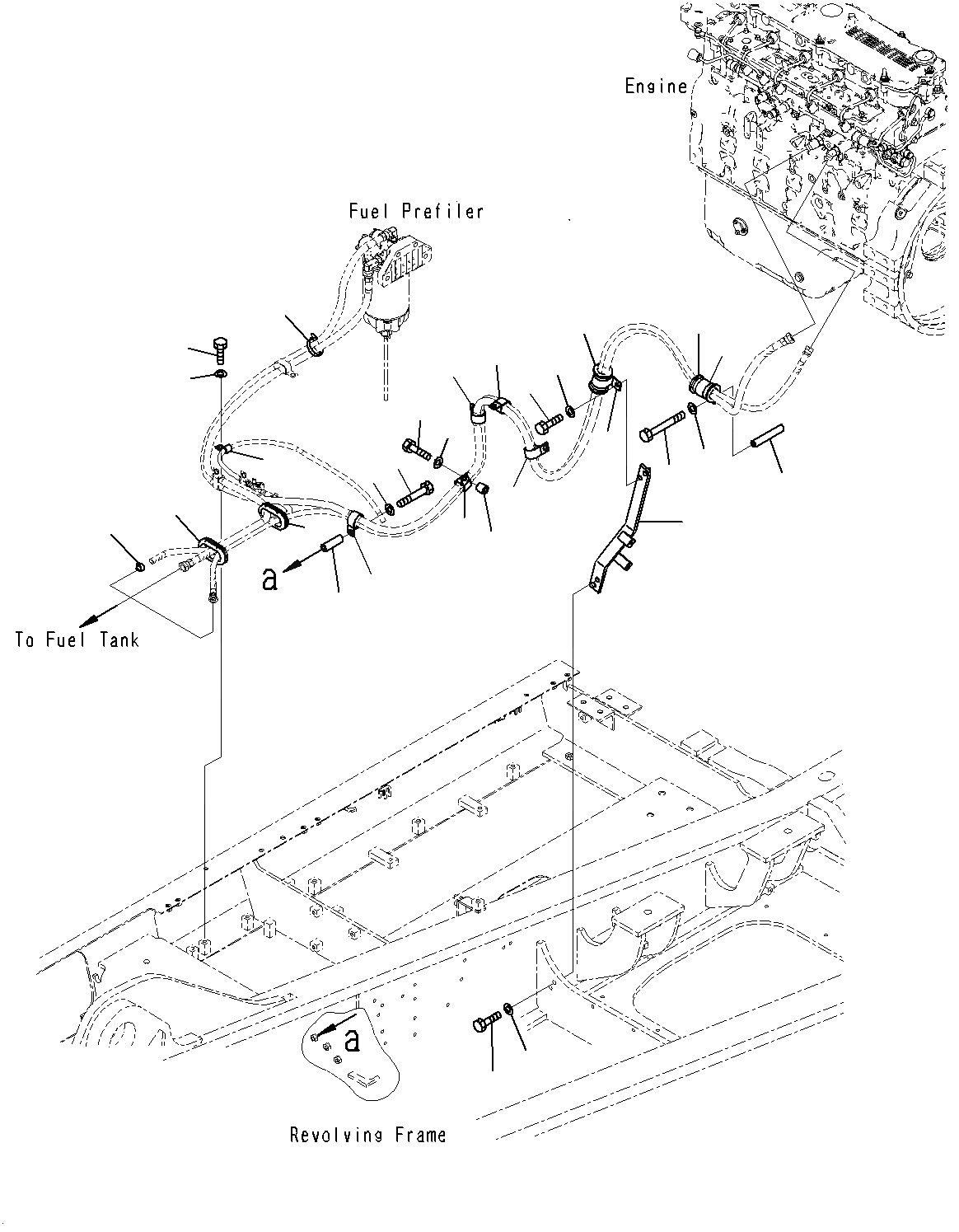 Engine

Fuel Prefiler

a

To Fuel Tank

a

Revolving Frame